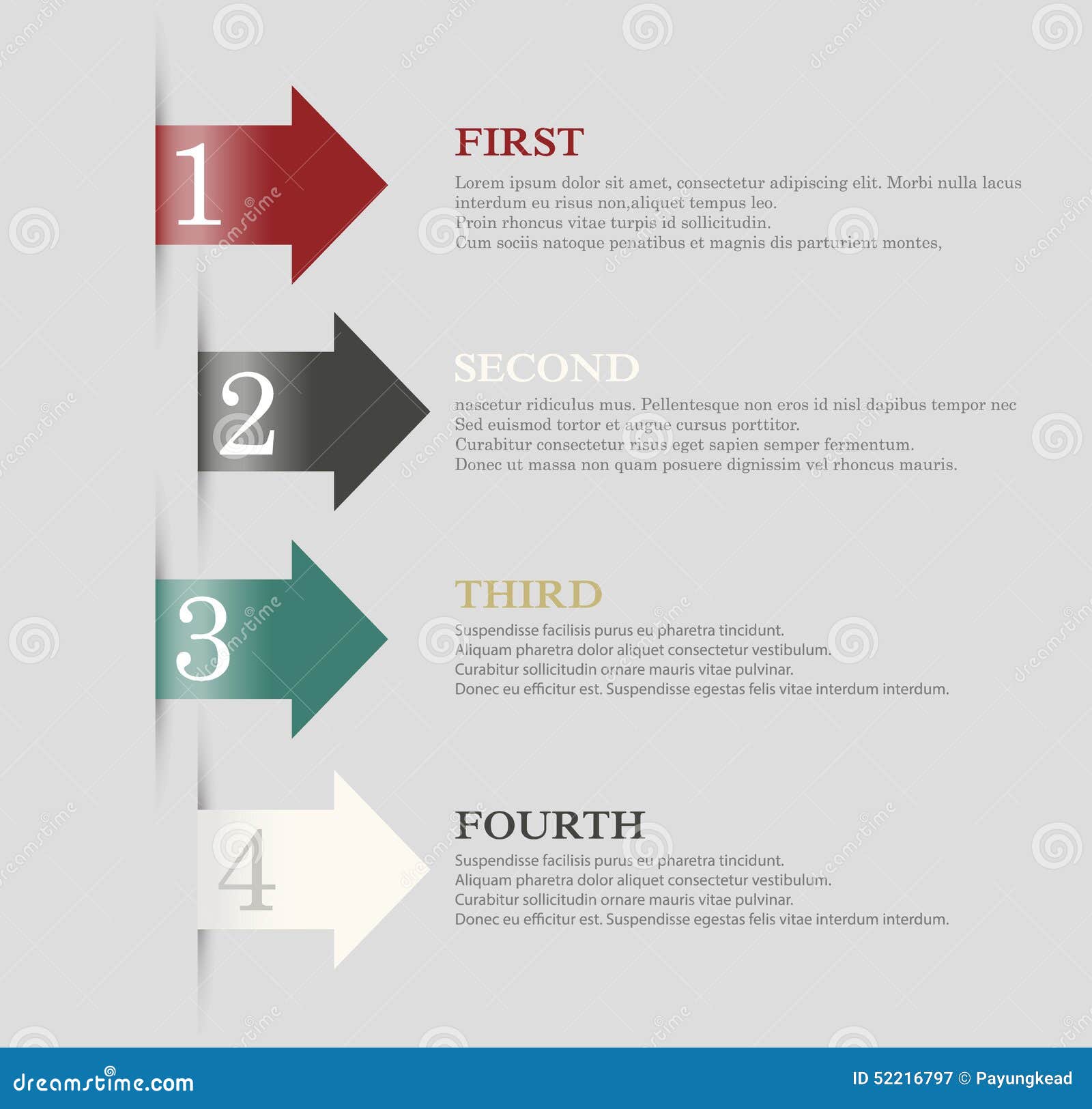 1

FIRST

Lorem ipsum dolor sit amet, consectetur adipiscing elit. Morbi nulla lacus interdum eu risus non,aliquet tempus leo.
Proin rhoncus vitae turpis id sollicitudin.
Cum sociis natoque penatibus et magnis dis parturient montes,

2

SECOND

nascetur ridiculus mus. Pellentesque non eros id nisl dapibus tempor nec
Sed euismod tortor et augue cursus porttitor.
Curabitur consectetur risus eget sapien semper fermentum.
Donec ut massa non quam posuere dignissim vel rhoncus mauris.

3

THIRD

Suspendisse facilisis purus eu pharetra tincidunt.
Aliquam pharetra dolor aliquet consectetur vestibulum.
Curabitur sollicitudin ornare mauris vitae pulvinar.
Donec eu efficitur est. Suspendisse egestas felis vitae interdum interdum.

4

FOURTH

Suspendisse facilisis purus eu pharetra tincidunt.
Aliquam pharetra dolor aliquet consectetur vestibulum.
Curabitur sollicitudin ornare mauris vitae pulvinar.
Donec eu efficitur est. Suspendisse egestas felis vitae interdum interdum.

dreamstime.com

ID 52216797 © Payungkead