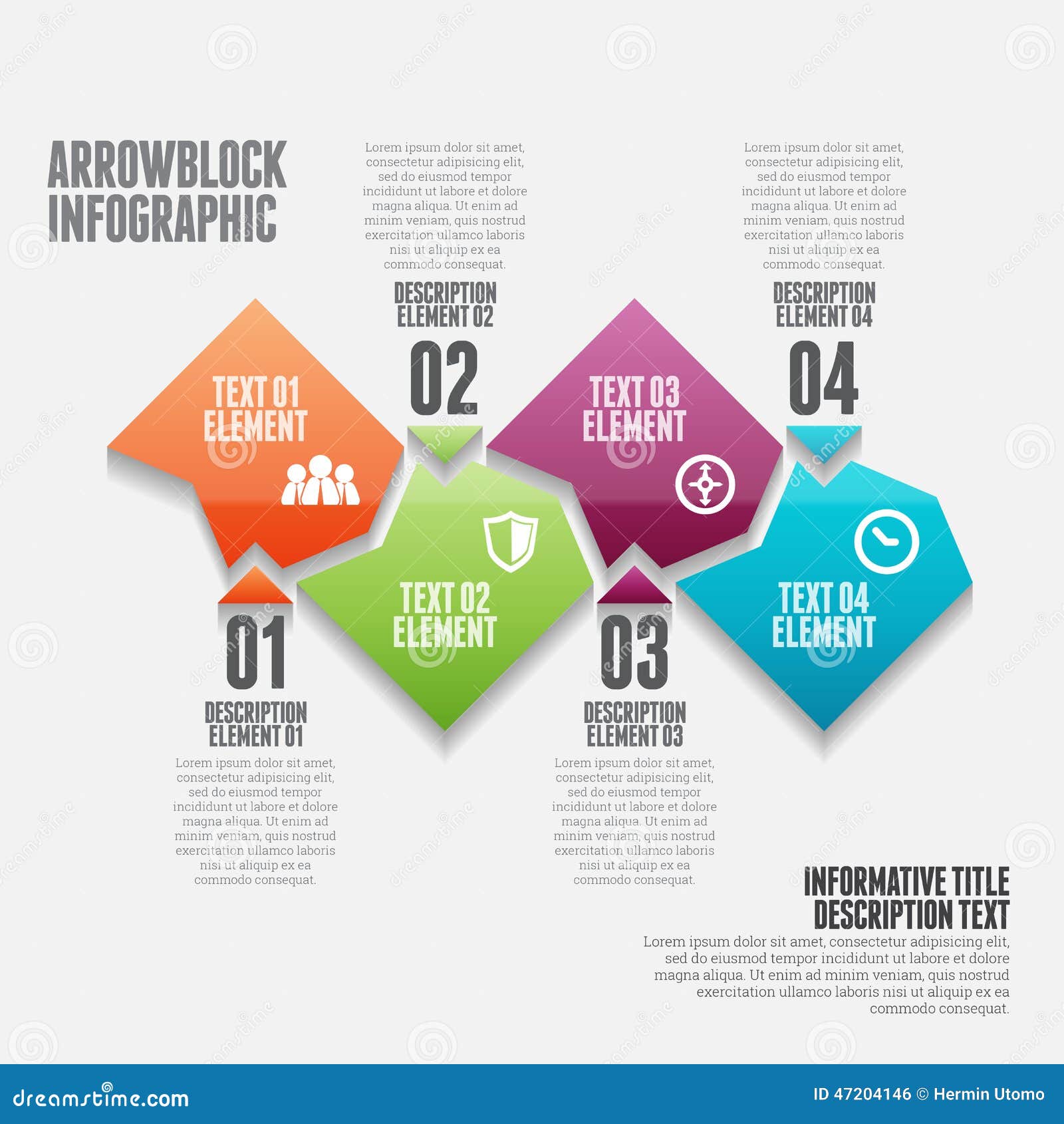 ARROWBLOCK INFOGRAPHIC

Lorem ipsum dolor sit amet, consectetur adipisicing elit, sed do eiusmod tempor incididunt ut labore et dolore magna aliqua. Ut enim ad minim veniam, quis nostrud exercitation ullamco laboris nisi ut aliquip ex ea commodo consequat.

DESCRIPTION ELEMENT 02

02

Lorem ipsum dolor sit amet, consectetur adipisicing elit, sed do eiusmod tempor incididunt ut labore et dolore magna aliqua. Ut enim ad minim veniam, quis nostrud exercitation ullamco laboris nisi ut aliquip ex ea commodo consequat.

DESCRIPTION ELEMENT 04

04

TEXT 01 ELEMENT

TEXT 03 ELEMENT

TEXT 02 ELEMENT

TEXT 04 ELEMENT

01

DESCRIPTION ELEMENT 01

Lorem ipsum dolor sit amet, consectetur adipisicing elit, sed do eiusmod tempor incididunt ut labore et dolore magna aliqua. Ut enim ad minim veniam, quis nostrud exercitation ullamco laboris nisi ut aliquip ex ea commodo consequat.

03

DESCRIPTION ELEMENT 03

Lorem ipsum dolor sit amet, consectetur adipisicing elit, sed do eiusmod tempor incididunt ut labore et dolore magna aliqua. Ut enim ad minim veniam, quis nostrud exercitation ullamco laboris nisi ut aliquip ex ea commodo consequat.

INFORMATIVE TITLE DESCRIPTION TEXT

Lorem ipsum dolor sit amet, consectetur adipisicing elit, sed do eiusmod tempor incididunt ut labore et dolore magna aliqua. Ut enim ad minim veniam, quis nostrud exercitation ullamco laboris nisi ut aliquip ex ea commodo consequat.

dreamstime.com

ID 47204146 © Hermin Utomo