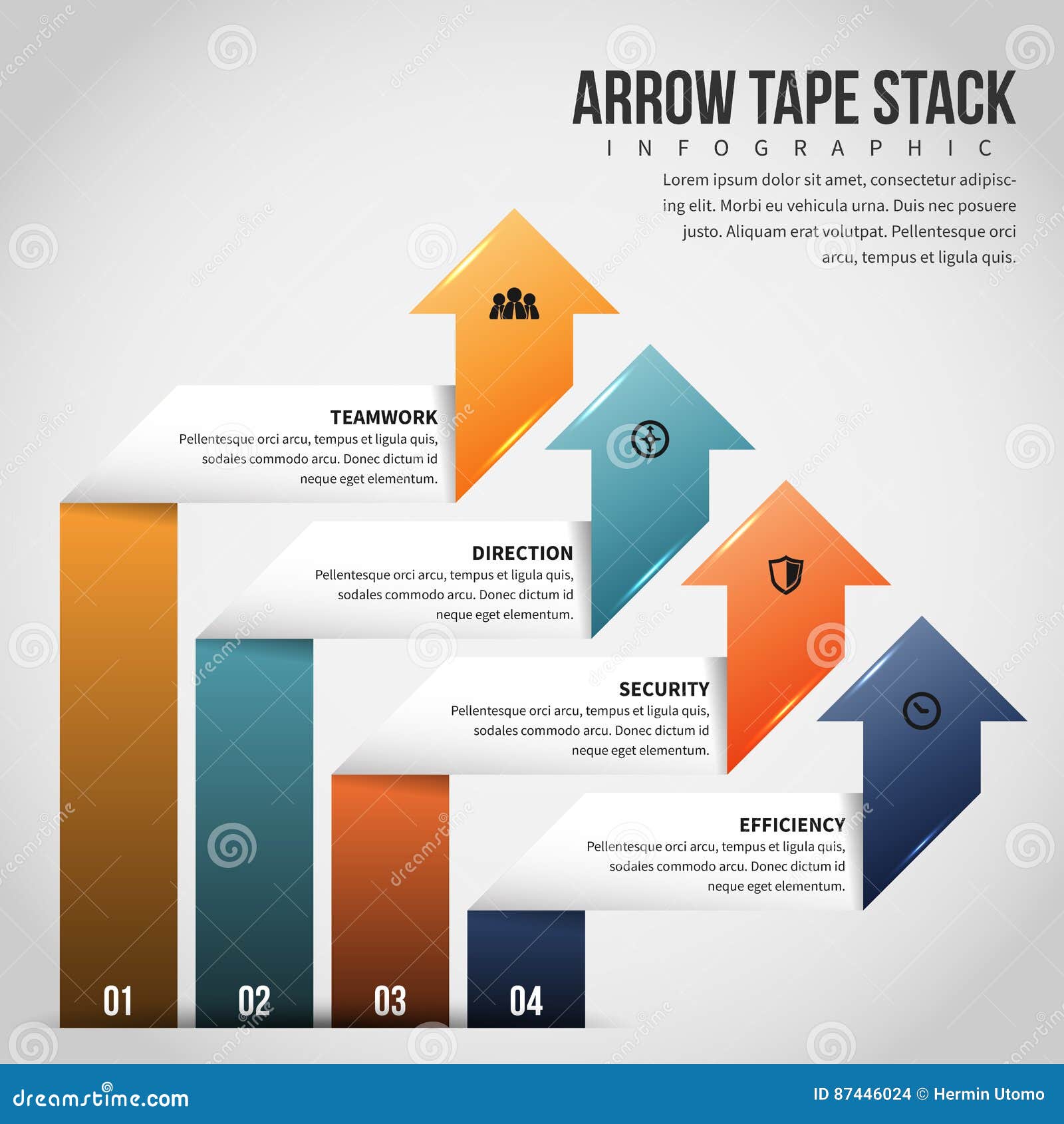 ARROW TAPE STACK
INFOGRAPHIC

Lorem ipsum dolor sit amet, consectetur adipiscing elit. Morbi eu vehicula urna. Duis nec posuere justo. Aliquam erat volutpat. Pellentesque orci arcu, tempus et ligula quis.

TEAMWORK
Pellentesque orci arcu, tempus et ligula quis, sodales commodo arcu. Donec dictum id neque eget elementum.

DIRECTION
Pellentesque orci arcu, tempus et ligula quis, sodales commodo arcu. Donec dictum id neque eget elementum.

SECURITY
Pellentesque orci arcu, tempus et ligula quis, sodales commodo arcu. Donec dictum id neque eget elementum.

EFFICIENCY
Pellentesque orci arcu, tempus et ligula quis, sodales commodo arcu. Donec dictum id neque eget elementum.

01
02
03
04

dreamstime.com
ID 87446024 © Hermin Utomo