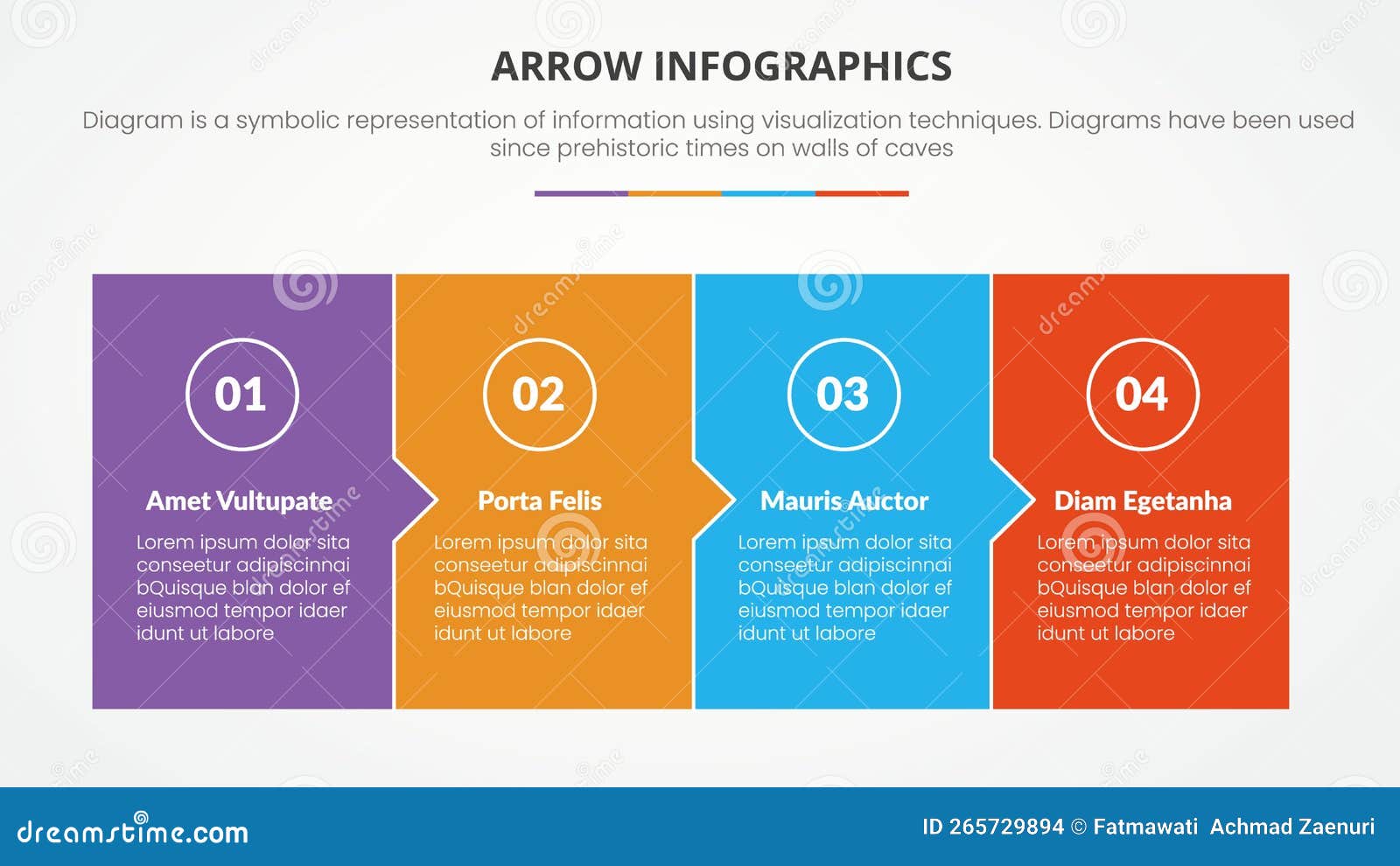 ARROW INFOGRAPHICS

Diagram is a symbolic representation of information using visualization techniques. Diagrams have been used since prehistoric times on walls of caves

01

Amet Vultupate

Lorem ipsum dolor sita conseetur adipiscinnai bQuisque blan dolor ef eiusmod tempor idaer idunt ut labore

02

Porta Felis

Lorem ipsum dolor sita conseetur adipiscinnai bQuisque blan dolor ef eiusmod tempor idaer idunt ut labore

03

Mauris Auctor

Lorem ipsum dolor sita conseetur adipiscinnai bQuisque blan dolor ef eiusmod tempor idaer idunt ut labore

04

Diam Egetanha

Lorem ipsum dolor sita conseetur adipiscinnai bQuisque blan dolor ef eiusmod tempor idaer idunt ut labore

dreamstime.com

ID 265729894 © Fatmawati Achmad Zaenuri