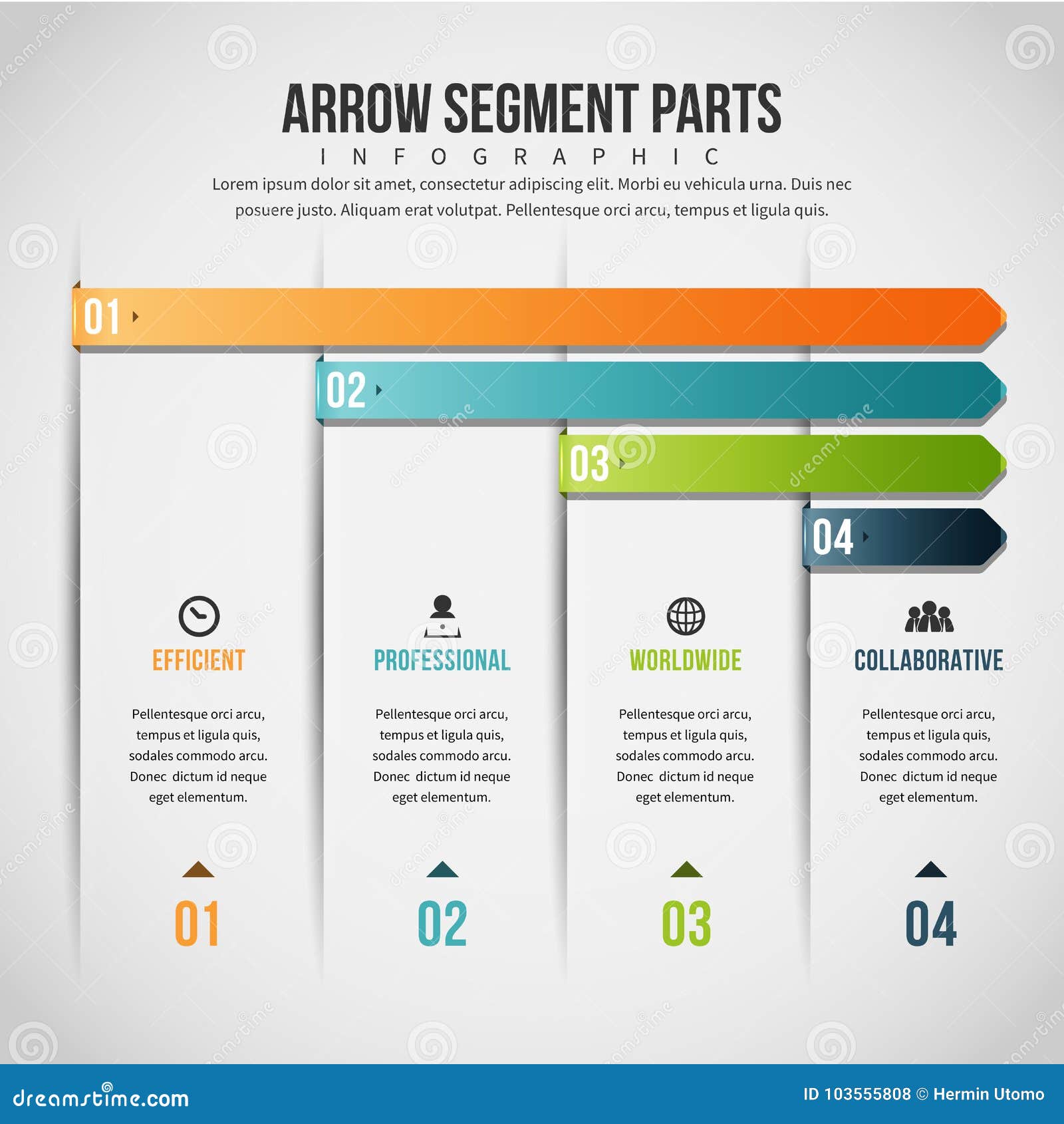 ARROW SEGMENT PARTS
INFOGRAPHIC
Lorem ipsum dolor sit amet, consectetur adipiscing elit. Morbi eu vehicula urna. Duis nec posuere justo. Aliquam erat volutpat. Pellentesque orci arcu, tempus et ligula quis.

01
02
03
04

EFFICIENT
Pellentesque orci arcu, tempus et ligula quis, sodales commodo arcu. Donec dictum id neque eget elementum.
01

PROFESSIONAL
Pellentesque orci arcu, tempus et ligula quis, sodales commodo arcu. Donec dictum id neque eget elementum.
02

WORLDWIDE
Pellentesque orci arcu, tempus et ligula quis, sodales commodo arcu. Donec dictum id neque eget elementum.
03

COLLABORATIVE
Pellentesque orci arcu, tempus et ligula quis, sodales commodo arcu. Donec dictum id neque eget elementum.
04

dreamstime.com
ID 103555808 © Hermin Utomo