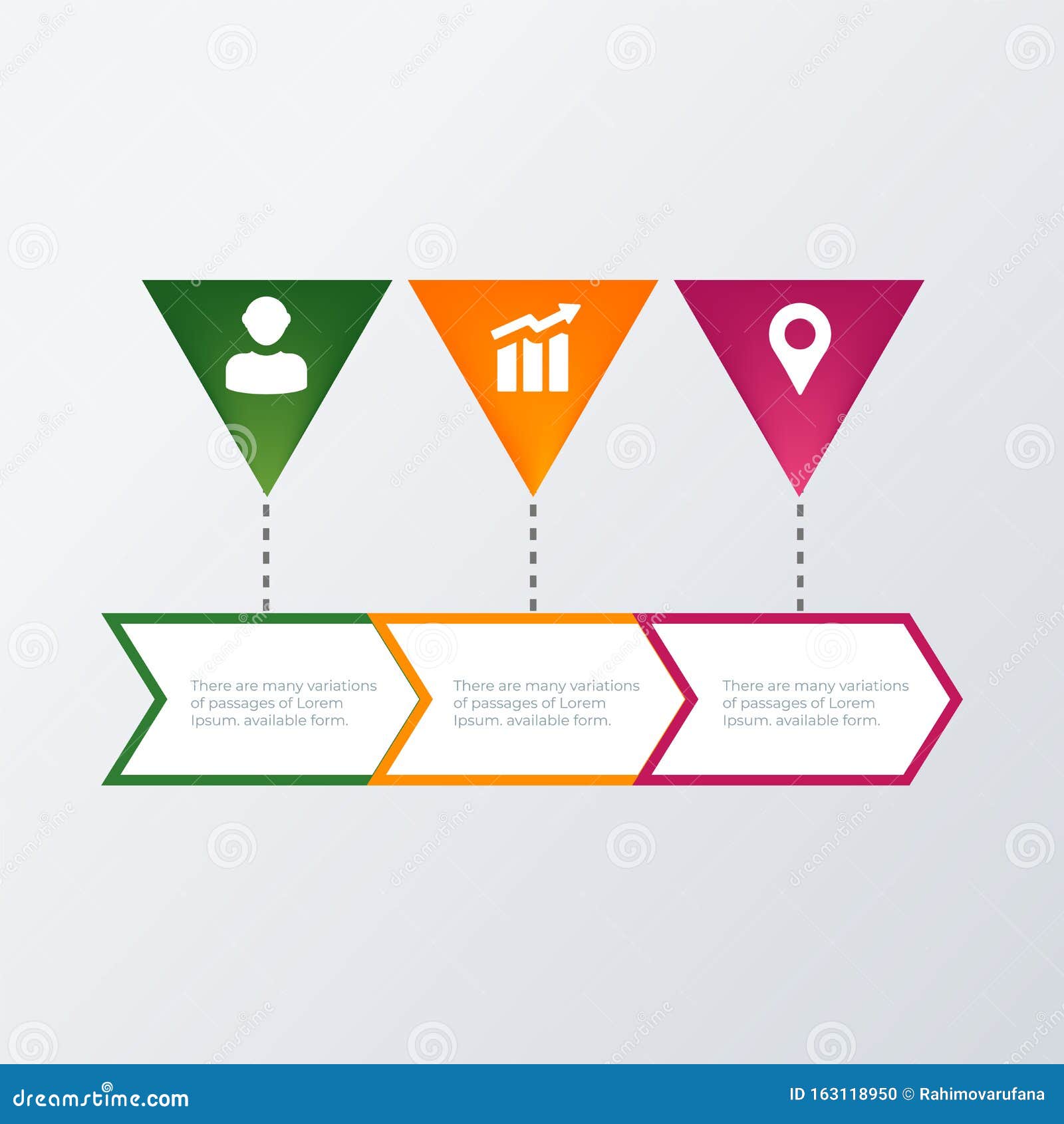 There are many variations of passages of Lorem Ipsum. available form.

There are many variations of passages of Lorem Ipsum. available form.

There are many variations of passages of Lorem Ipsum. available form.

dreamstime.com

ID 163118950 © Rahimovarufana