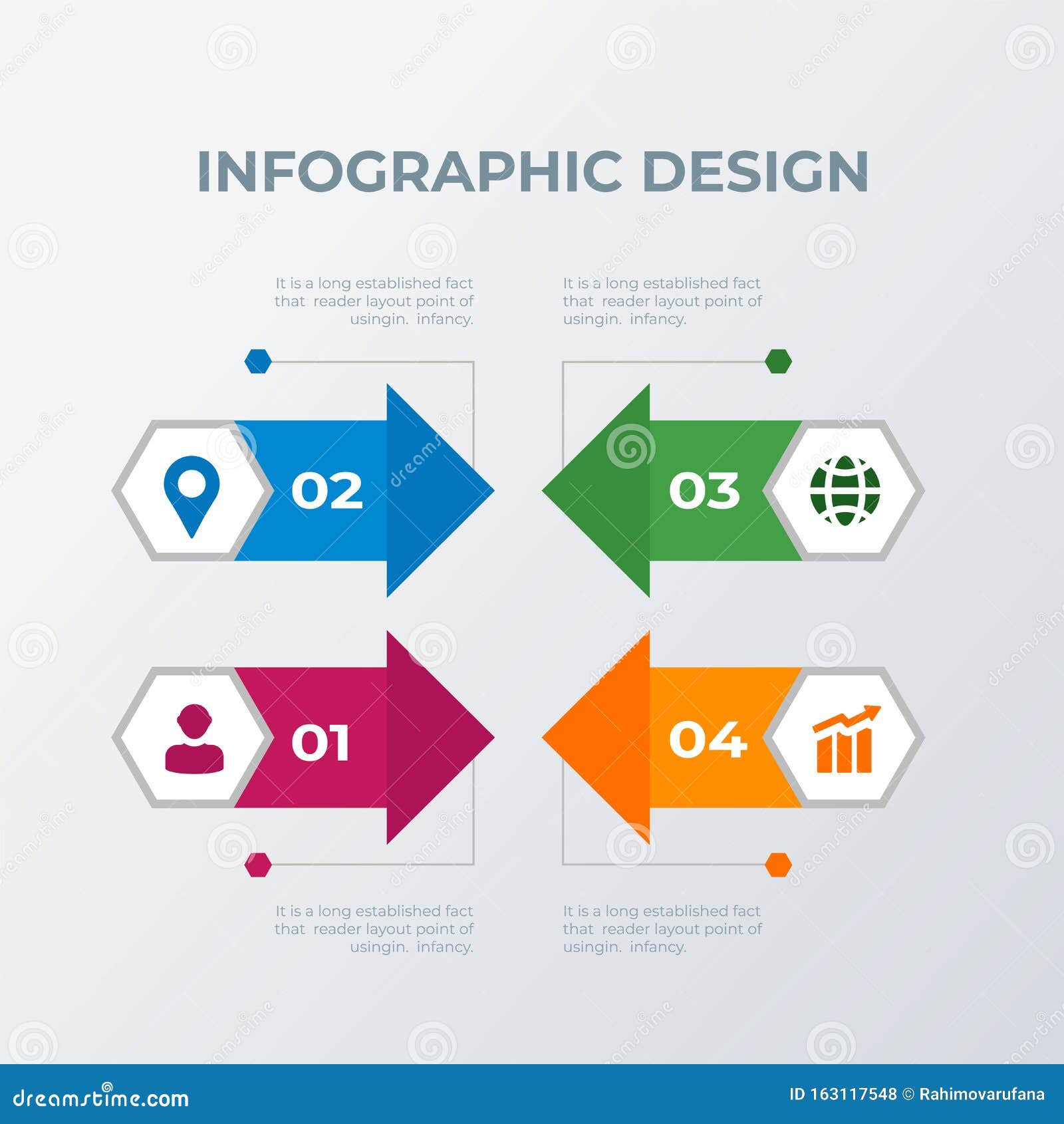 INFOGRAPHIC DESIGN

It is a long established fact that reader layout point of usingin. infancy.

It is a long established fact that reader layout point of usingin. infancy.

02

03

01

04

It is a long established fact that reader layout point of usingin. infancy.

It is a long established fact that reader layout point of usingin. infancy.

dreamstime.com

ID 163117548 © Rahimovarufana