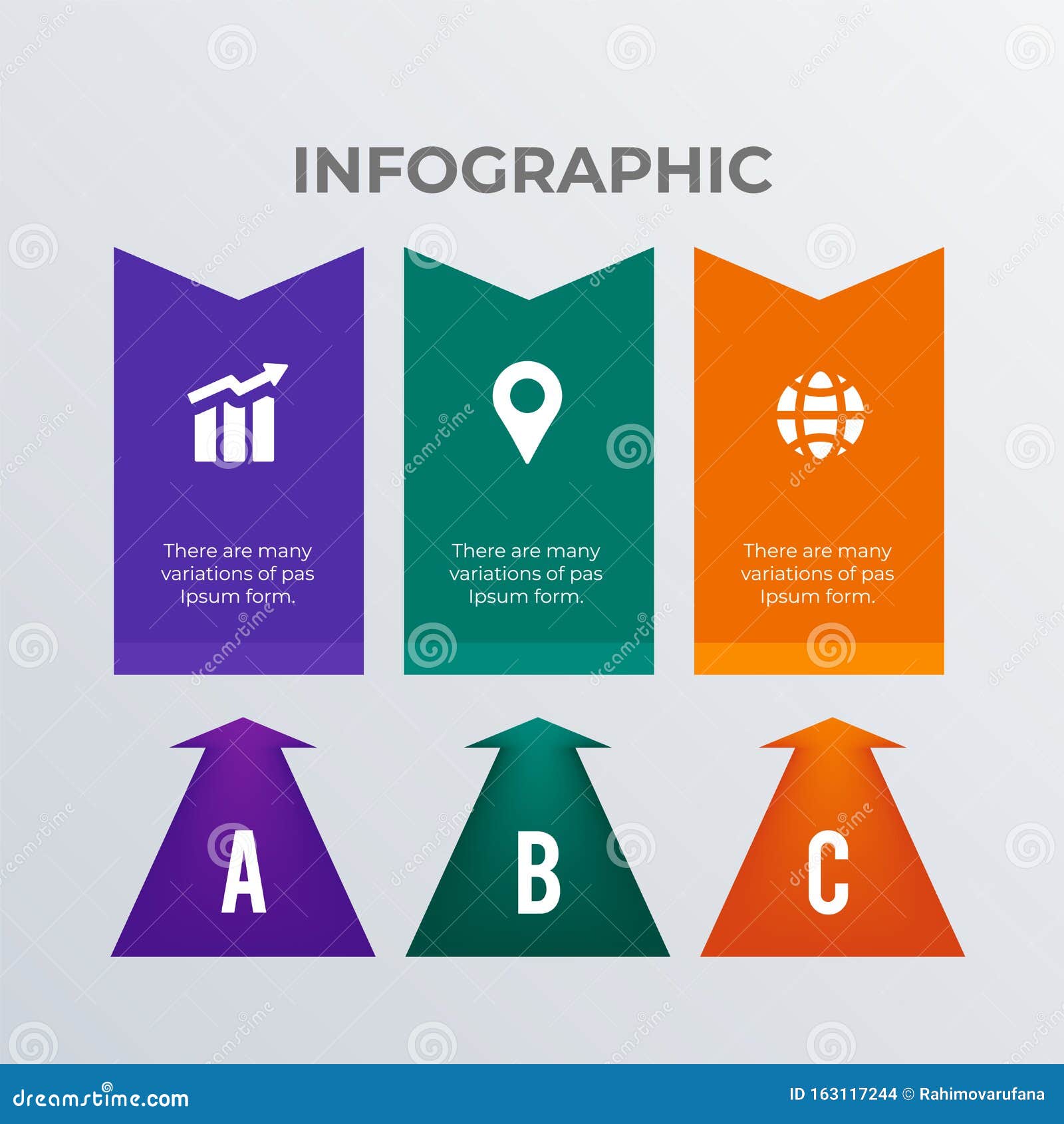 INFOGRAPHIC

There are many variations of pas Ipsum form.

There are many variations of pas Ipsum form.

There are many variations of pas Ipsum form.

A

B

C

dreamstime.com

ID 163117244 © Rahimovarufana