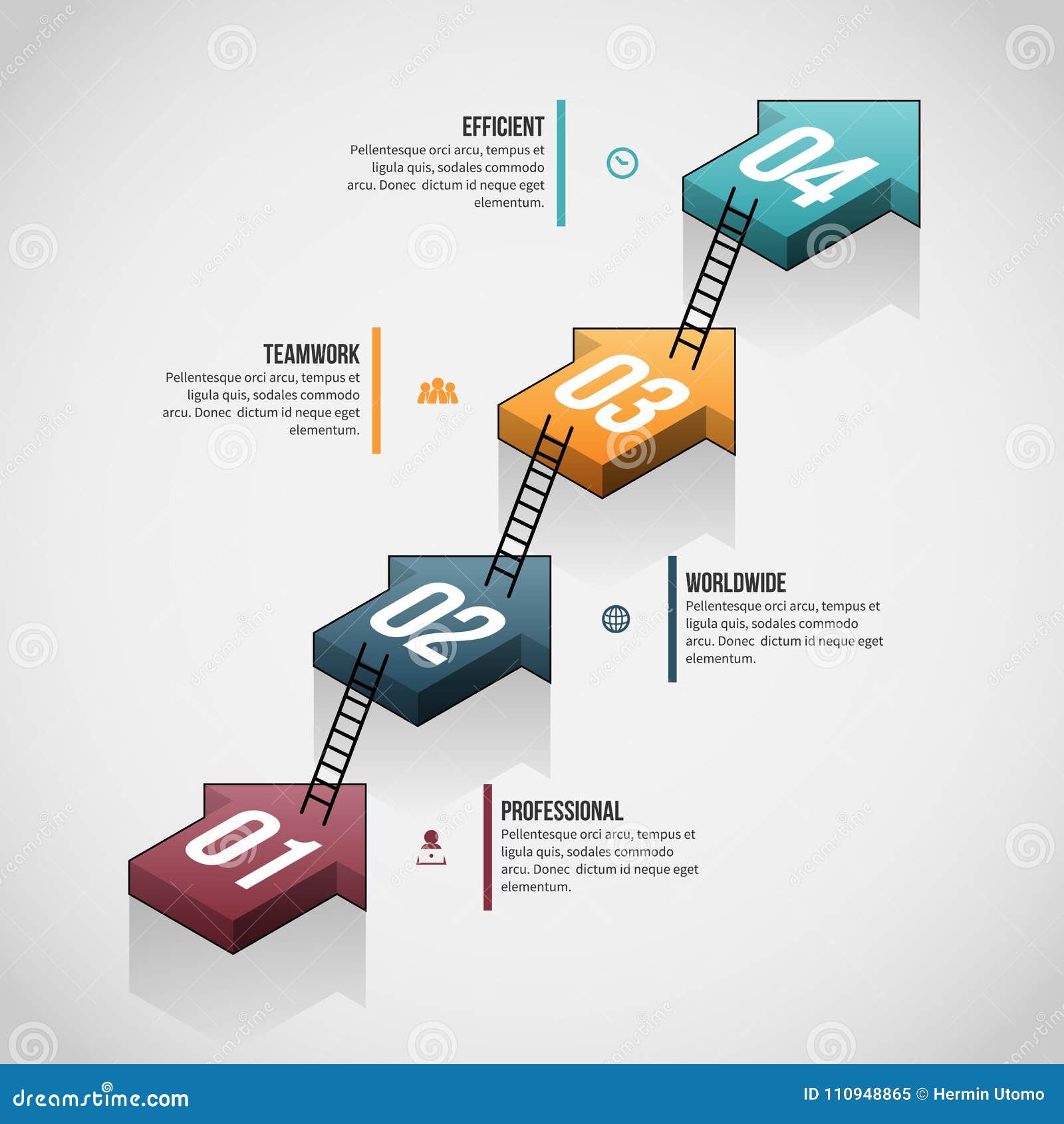 EFFICIENT
Pellentesque orci arcu, tempus et ligula quis, sodales commodo arcu. Donec dictum id neque eget elementum.

04

TEAMWORK
Pellentesque orci arcu, tempus et ligula quis, sodales commodo arcu. Donec dictum id neque eget elementum.

03

02

WORLDWIDE
Pellentesque orci arcu, tempus et ligula quis, sodales commodo arcu. Donec dictum id neque eget elementum.

01

PROFESSIONAL
Pellentesque orci arcu, tempus et ligula quis, sodales commodo arcu. Donec dictum id neque eget elementum.

dreamstime.com
ID 110948865 © Hermin Utomo