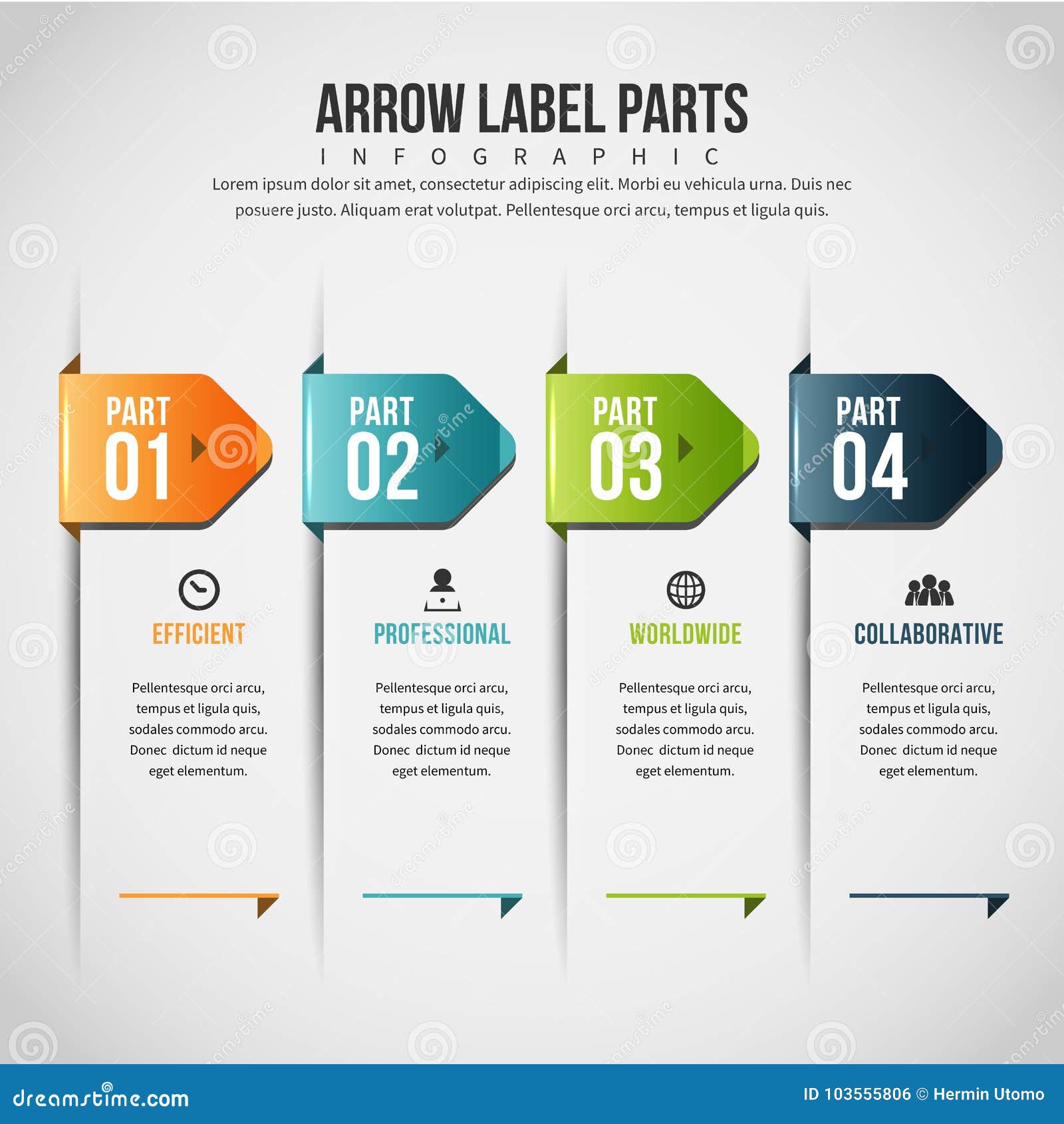 ARROW LABEL PARTS
INFOGRAPHIC
Lorem ipsum dolor sit amet, consectetur adipiscing elit. Morbi eu vehicula urna. Duis nec posuere justo. Aliquam erat volutpat. Pellentesque orci arcu, tempus et ligula quis.

PART 01
EFFICIENT
Pellentesque orci arcu, tempus et ligula quis, sodales commodo arcu. Donec dictum id neque eget elementum.

PART 02
PROFESSIONAL
Pellentesque orci arcu, tempus et ligula quis, sodales commodo arcu. Donec dictum id neque eget elementum.

PART 03
WORLDWIDE
Pellentesque orci arcu, tempus et ligula quis, sodales commodo arcu. Donec dictum id neque eget elementum.

PART 04
COLLABORATIVE
Pellentesque orci arcu, tempus et ligula quis, sodales commodo arcu. Donec dictum id neque eget elementum.

dreamstime.com
ID 103555806 © Hermin Utomo