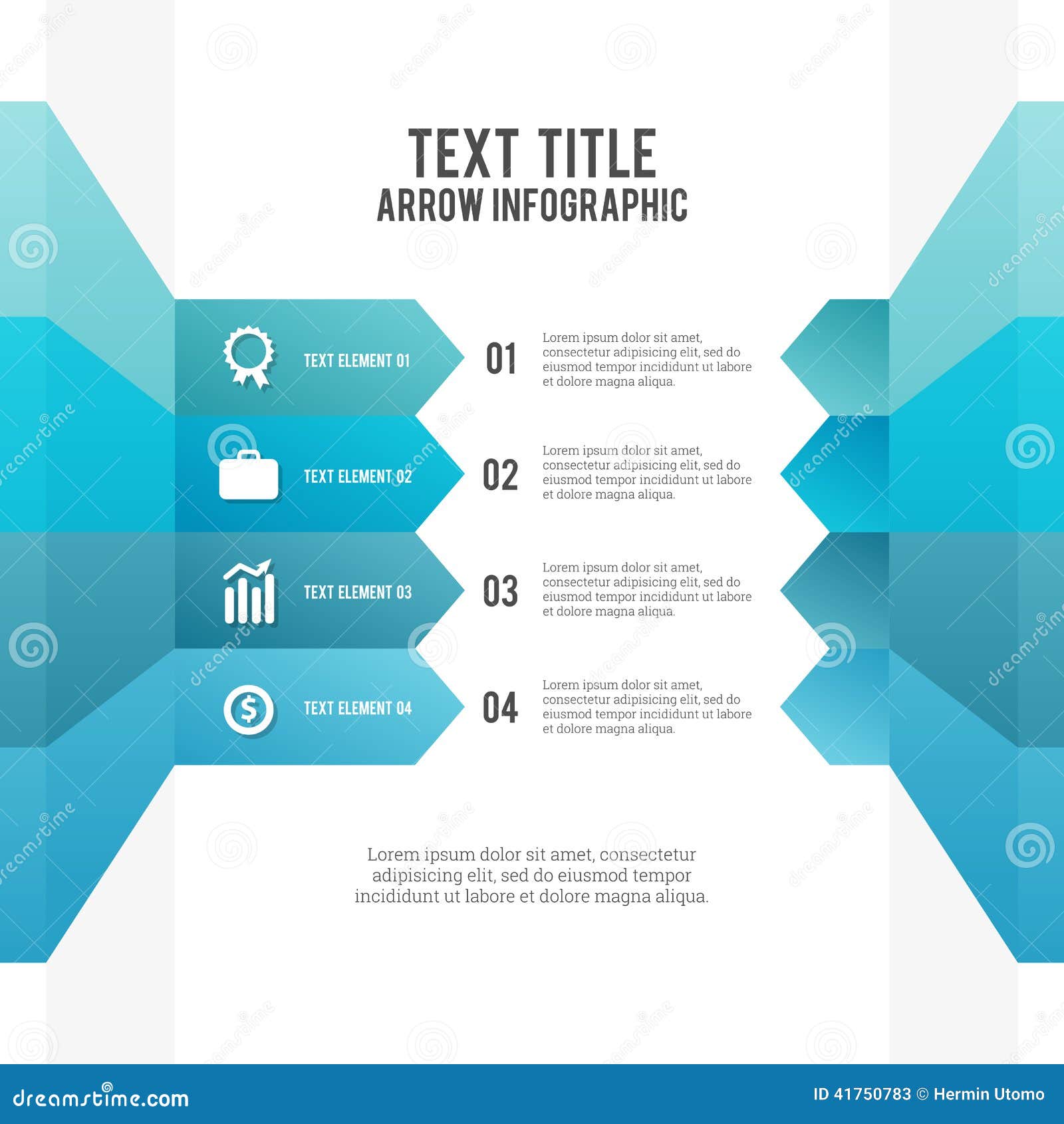 TEXT TITLE
ARROW INFOGRAPHIC

TEXT ELEMENT 01

01

Lorem ipsum dolor sit amet, consectetur adipisicing elit, sed do eiusmod tempor incididunt ut labore et dolore magna aliqua.

TEXT ELEMENT 02

02

Lorem ipsum dolor sit amet, consectetur adipisicing elit, sed do eiusmod tempor incididunt ut labore et dolore magna aliqua.

TEXT ELEMENT 03

03

Lorem ipsum dolor sit amet, consectetur adipisicing elit, sed do eiusmod tempor incididunt ut labore et dolore magna aliqua.

TEXT ELEMENT 04

04

Lorem ipsum dolor sit amet, consectetur adipisicing elit, sed do eiusmod tempor incididunt ut labore et dolore magna aliqua.

Lorem ipsum dolor sit amet, consectetur adipisicing elit, sed do eiusmod tempor incididunt ut labore et dolore magna aliqua.

dreamstime.com

ID 41750783 © Hermin Utomo