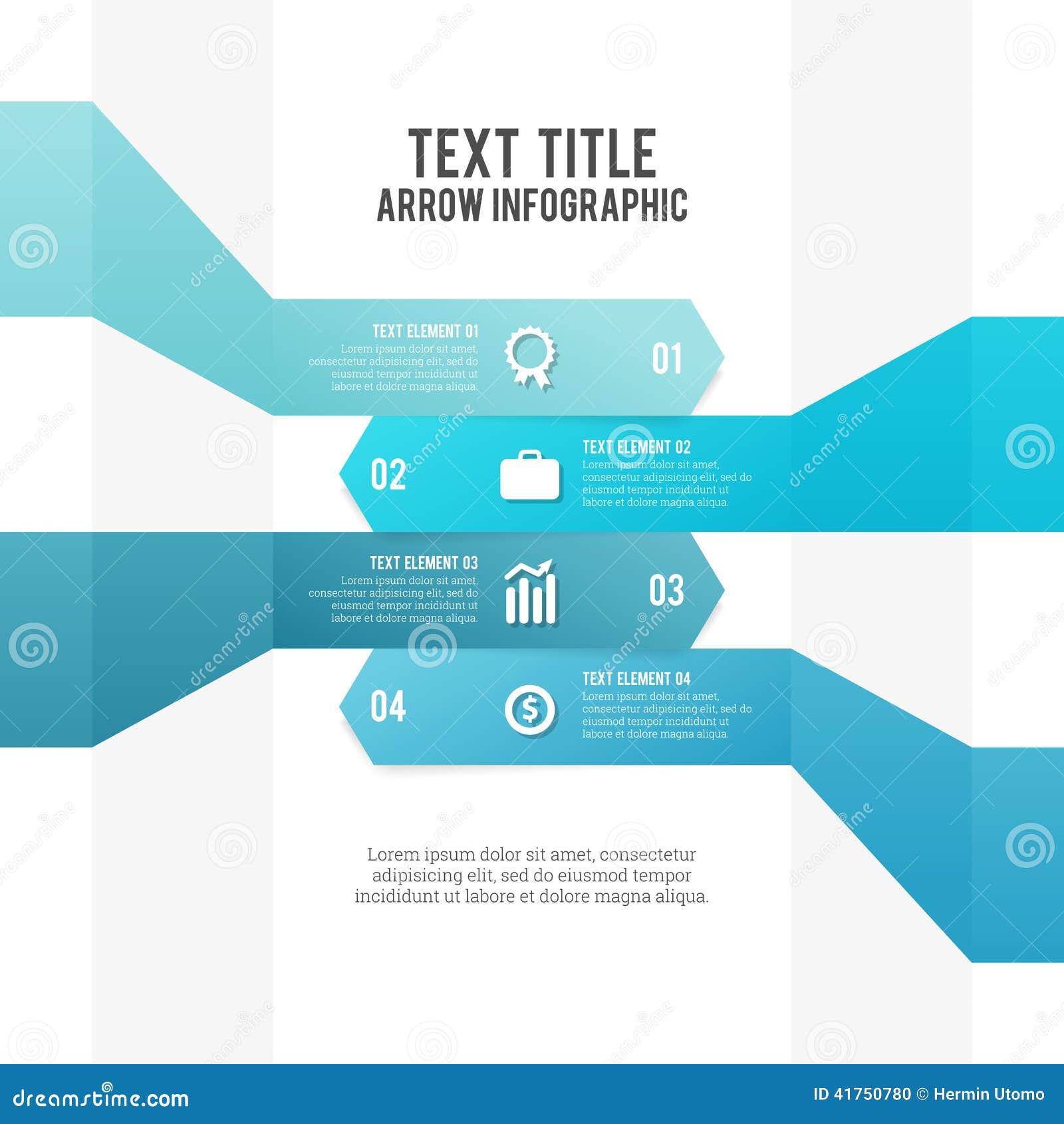 TEXT TITLE
ARROW INFOGRAPHIC

TEXT ELEMENT 01
Lorem ipsum dolor sit amet, consectetur adipisicing elit, sed do eiusmod tempor incididunt ut labore et dolore magna aliqua.

01

02

TEXT ELEMENT 02
Lorem ipsum dolor sit amet, consectetur adipisicing elit, sed do eiusmod tempor incididunt ut labore et dolore magna aliqua.

TEXT ELEMENT 03
Lorem ipsum dolor sit amet, consectetur adipisicing elit, sed do eiusmod tempor incididunt ut labore et dolore magna aliqua.

03

04

TEXT ELEMENT 04
Lorem ipsum dolor sit amet, consectetur adipisicing elit, sed do eiusmod tempor incididunt ut labore et dolore magna aliqua.

Lorem ipsum dolor sit amet, consectetur adipisicing elit, sed do eiusmod tempor incididunt ut labore et dolore magna aliqua.

dreamstime.com
ID 41750780 © Hermin Utomo