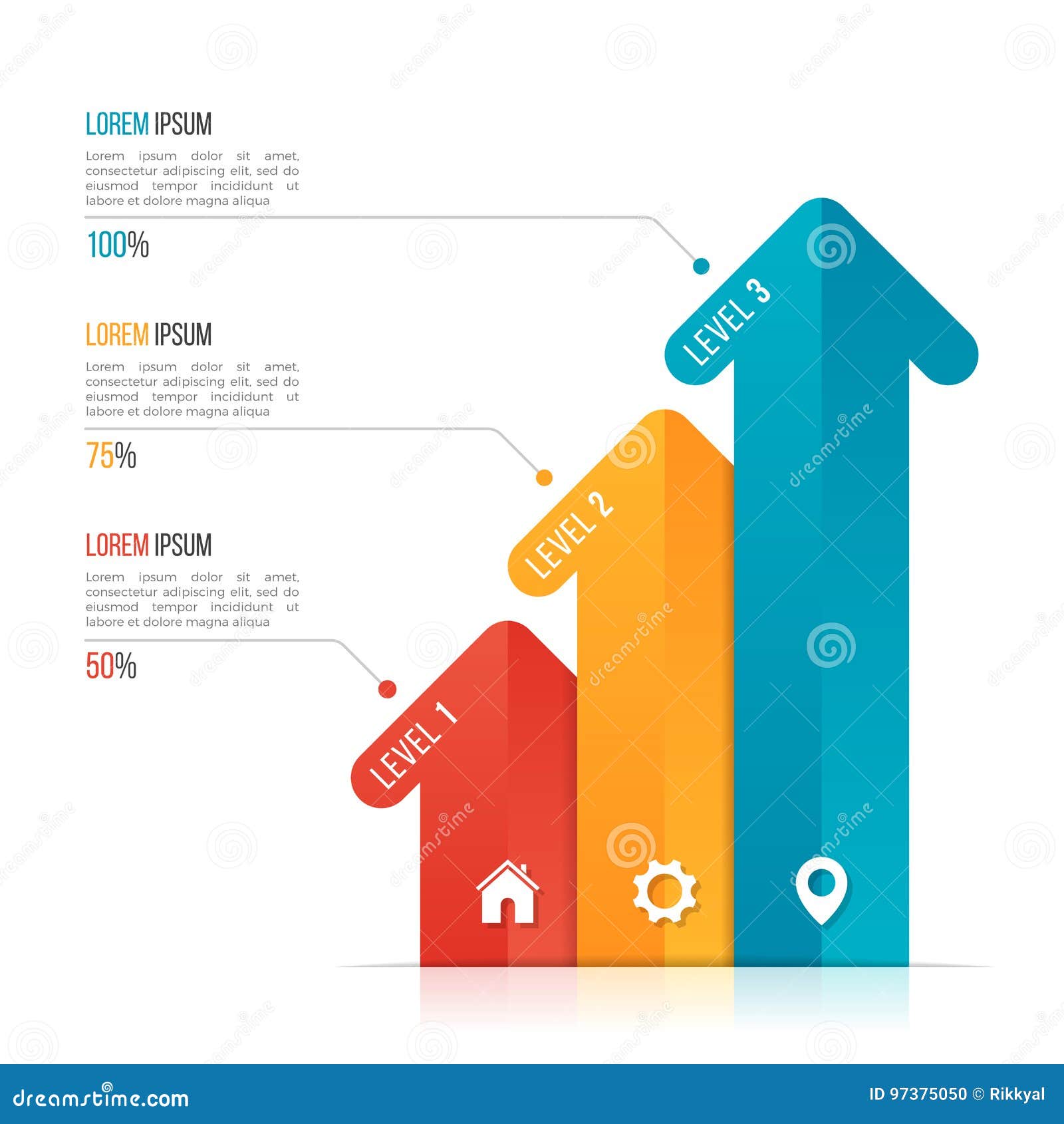 LOREM IPSUM

Lorem ipsum dolor sit amet, consectetur adipiscing elit, sed do eiusmod tempor incididunt ut labore et dolore magna aliqua

100%

LOREM IPSUM

Lorem ipsum dolor sit amet, consectetur adipiscing elit, sed do eiusmod tempor incididunt ut labore et dolore magna aliqua

75%

LOREM IPSUM

Lorem ipsum dolor sit amet, consectetur adipiscing elit, sed do eiusmod tempor incididunt ut labore et dolore magna aliqua

50%

LEVEL 3

LEVEL 2

LEVEL 1

dreamstime

dreamstime.com

ID 97375050 © Rikkyal