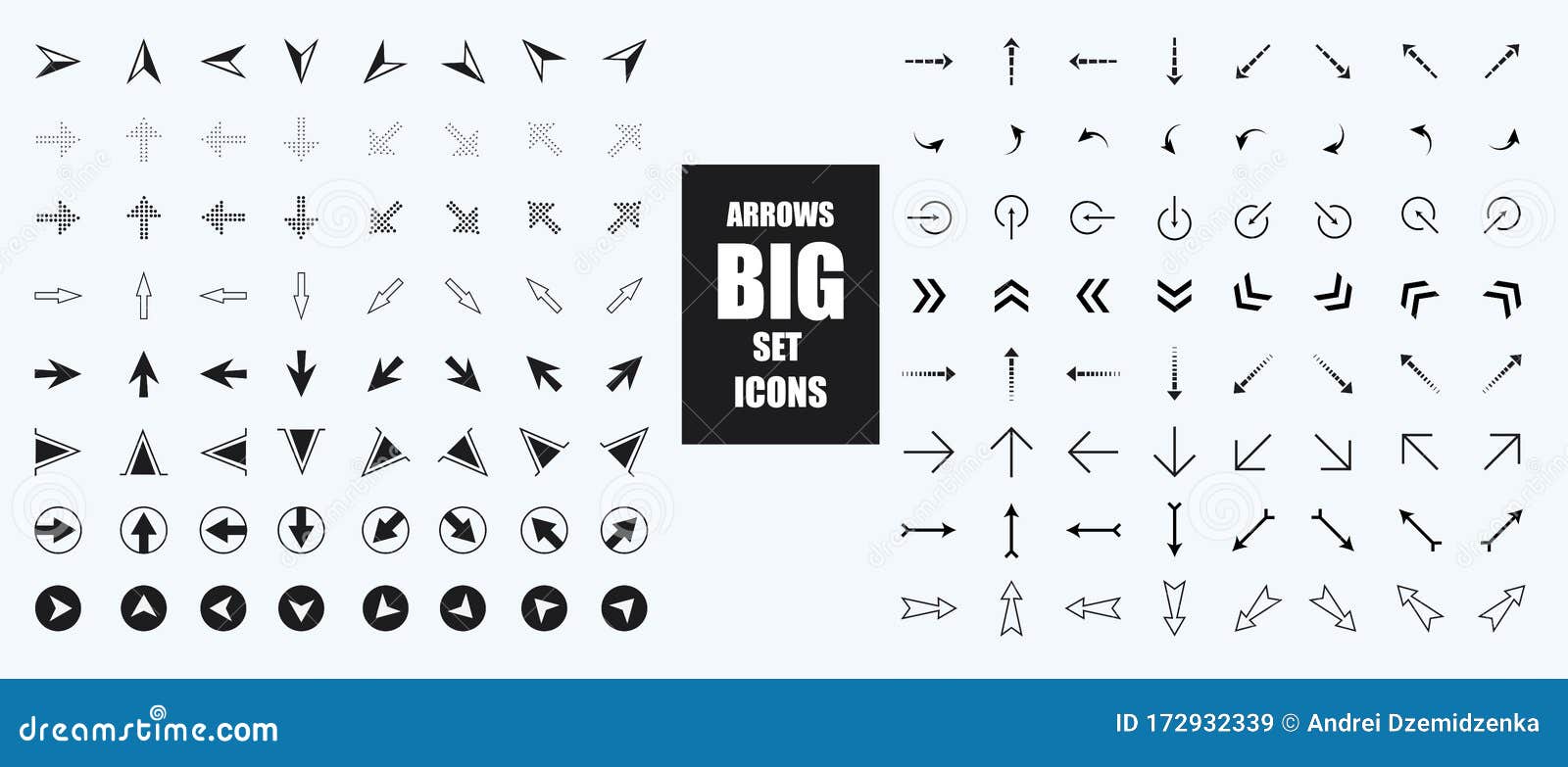 ARROWS
BIG
SET
ICONS

dreamstime.com

ID 172932339 © Andrei Dzemidzenka