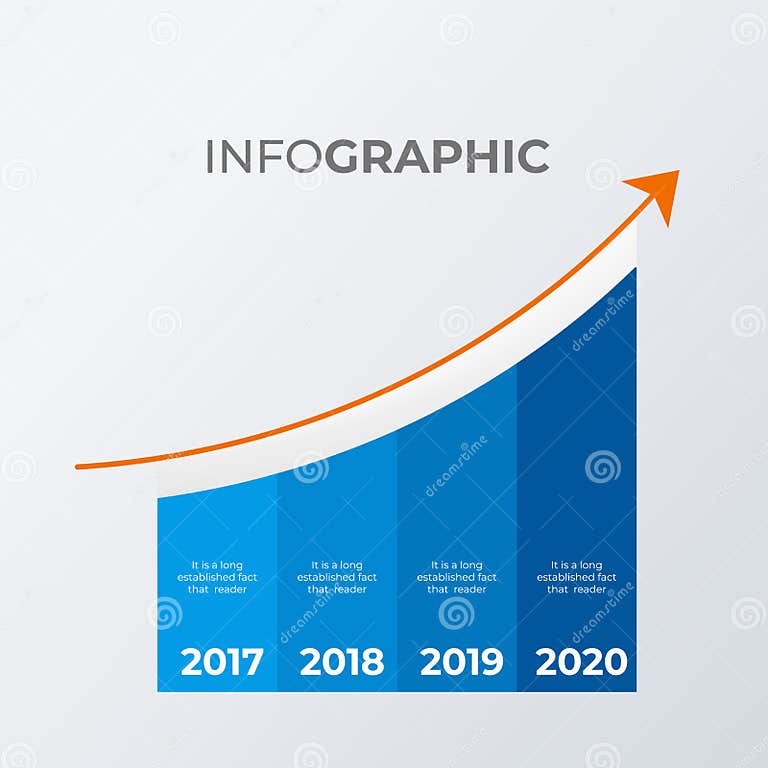 INFOGRAPHIC

It is a long established fact that reader

2017

It is a long established fact that reader

2018

It is a long established fact that reader

2019

It is a long established fact that reader

2020

dreamstime