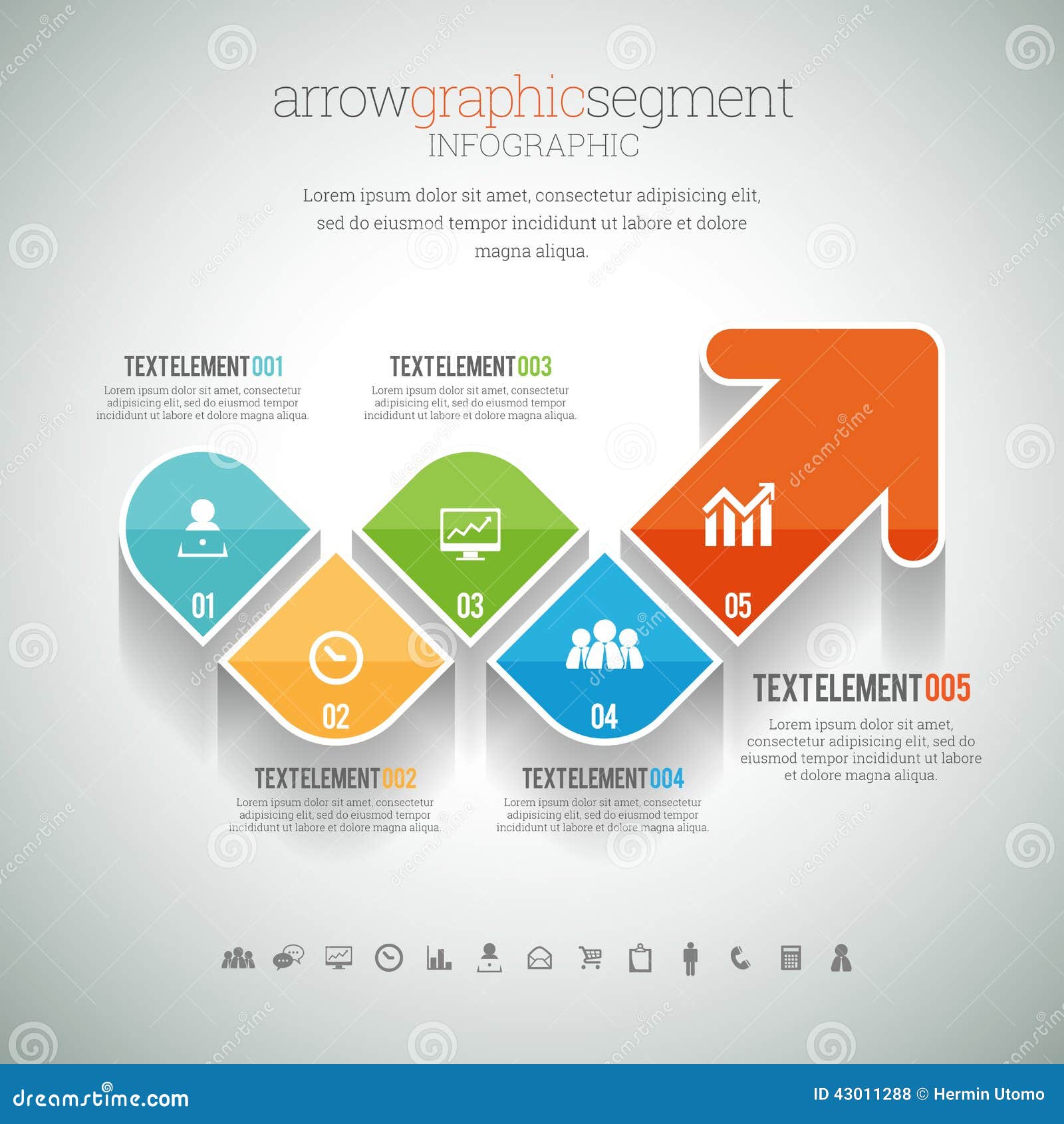 arrowgraphicsegment
INFOGRAPHIC

Lorem ipsum dolor sit amet, consectetur adipisicing elit, sed do eiusmod tempor incididunt ut labore et dolore magna aliqua.

TEXTELEMENT001
Lorem ipsum dolor sit amet, consectetur adipisicing elit, sed do eiusmod tempor incididunt ut labore et dolore magna aliqua.

TEXTELEMENT003
Lorem ipsum dolor sit amet, consectetur adipisicing elit, sed do eiusmod tempor incididunt ut labore et dolore magna aliqua.

01

02

03

04

05

TEXTELEMENT005
Lorem ipsum dolor sit amet, consectetur adipisicing elit, sed do eiusmod tempor incididunt ut labore et dolore magna aliqua.

TEXTELEMENT002
Lorem ipsum dolor sit amet, consectetur adipisicing elit, sed do eiusmod tempor incididunt ut labore et dolore magna aliqua.

TEXTELEMENT004
Lorem ipsum dolor sit amet, consectetur adipisicing elit, sed do eiusmod tempor incididunt ut labore et dolore magna aliqua.

dreamstime.com
ID 43011288 © Hermin Utomo