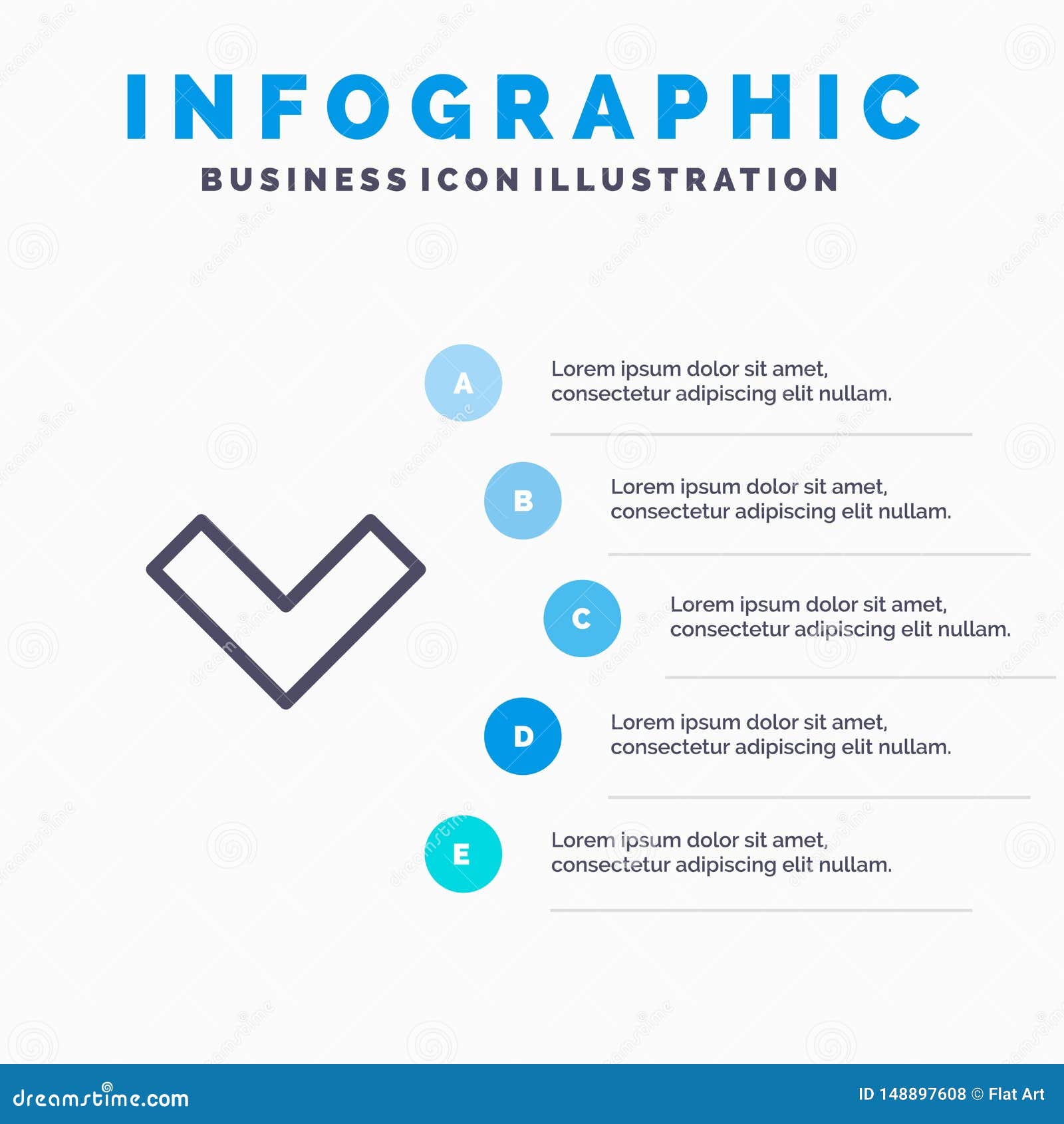 INFOGRAPHIC
BUSINESS ICON ILLUSTRATION

A
Lorem ipsum dolor sit amet, consectetur adipiscing elit nullam.

B
Lorem ipsum dolor sit amet, consectetur adipiscing elit nullam.

C
Lorem ipsum dolor sit amet, consectetur adipiscing elit nullam.

D
Lorem ipsum dolor sit amet, consectetur adipiscing elit nullam.

E
Lorem ipsum dolor sit amet, consectetur adipiscing elit nullam.

dreamstime.com
ID 148897608 © Flat Art