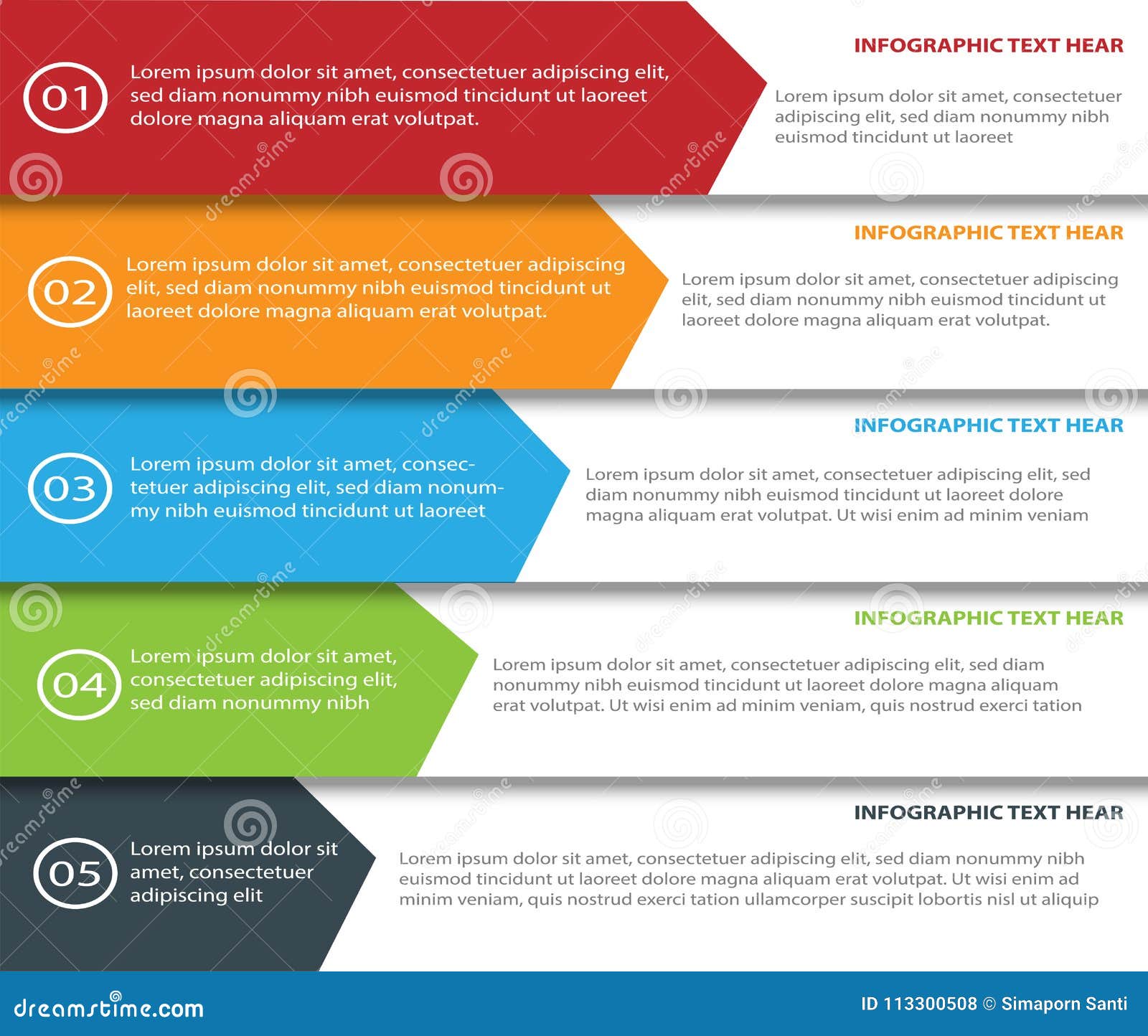 01

Lorem ipsum dolor sit amet, consectetuer adipiscing elit, sed diam nonummy nibh euismod tincidunt ut laoreet dolore magna aliquam erat volutpat.

INFOGRAPHIC TEXT HEAR

Lorem ipsum dolor sit amet, consectetuer adipiscing elit, sed diam nonummy nibh euismod tincidunt ut laoreet

02

Lorem ipsum dolor sit amet, consectetuer adipiscing elit, sed diam nonummy nibh euismod tincidunt ut laoreet dolore magna aliquam erat volutpat.

INFOGRAPHIC TEXT HEAR

Lorem ipsum dolor sit amet, consectetuer adipiscing elit, sed diam nonummy nibh euismod tincidunt ut laoreet dolore magna aliquam erat volutpat.

03

Lorem ipsum dolor sit amet, consectetuer adipiscing elit, sed diam nonummy nibh euismod tincidunt ut laoreet

INFOGRAPHIC TEXT HEAR

Lorem ipsum dolor sit amet, consectetuer adipiscing elit, sed diam nonummy nibh euismod tincidunt ut laoreet dolore magna aliquam erat volutpat. Ut wisi enim ad minim veniam

04

Lorem ipsum dolor sit amet, consectetuer adipiscing elit, sed diam nonummy nibh

INFOGRAPHIC TEXT HEAR

Lorem ipsum dolor sit amet, consectetuer adipiscing elit, sed diam nonummy nibh euismod tincidunt ut laoreet dolore magna aliquam erat volutpat. Ut wisi enim ad minim veniam, quis nostrud exerci tation

05

Lorem ipsum dolor sit amet, consectetuer adipiscing elit

INFOGRAPHIC TEXT HEAR

Lorem ipsum dolor sit amet, consectetuer adipiscing elit, sed diam nonummy nibh euismod tincidunt ut laoreet dolore magna aliquam erat volutpat. Ut wisi enim ad minim veniam, quis nostrud exerci tation ullamcorper suscipit lobortis nisl ut aliquip

dreamstime.com

ID 113300508 © Simaporn Santi