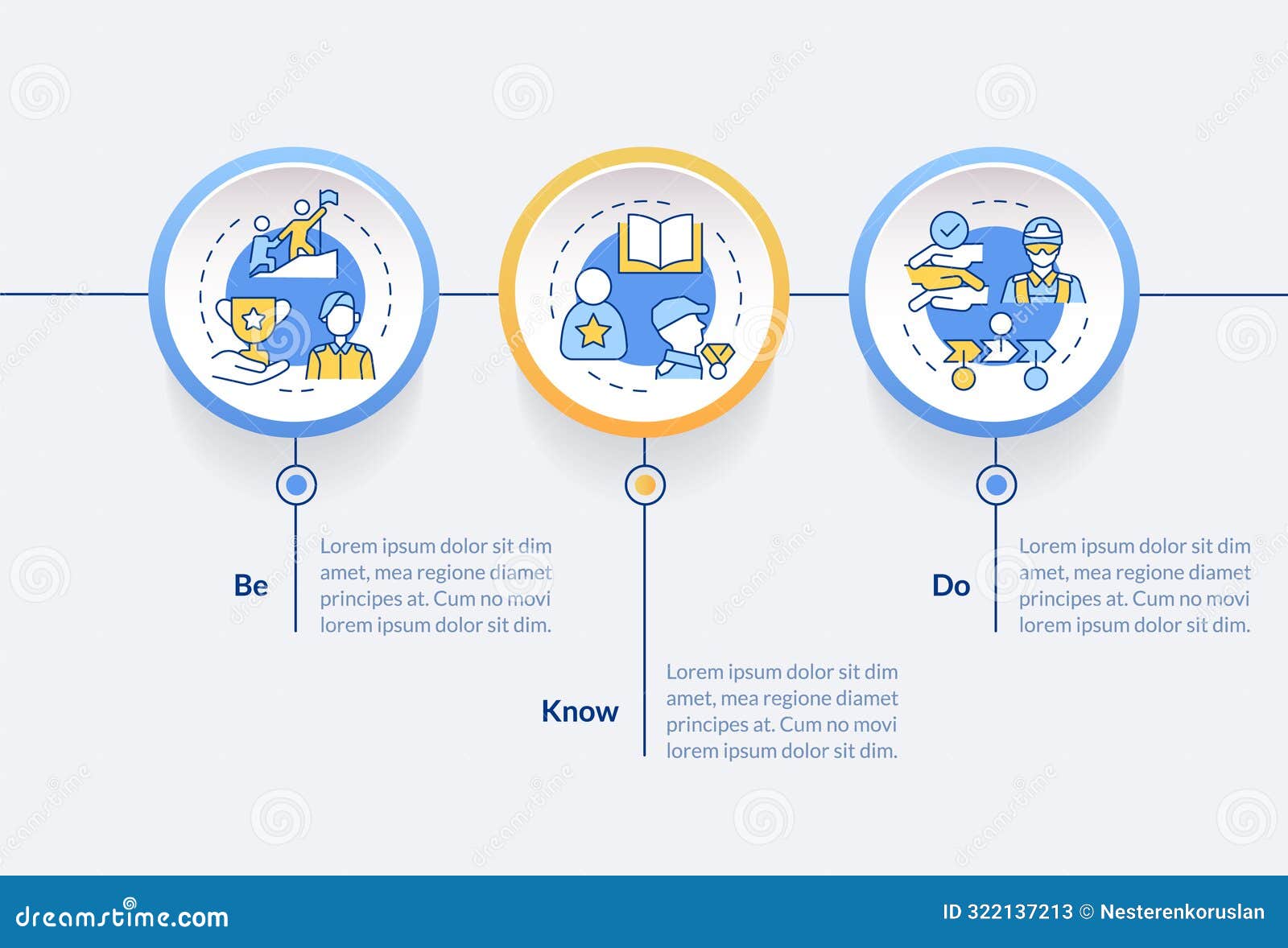 Be

Lorem ipsum dolor sit dim amet, mea regione diamet principes at. Cum no movi lorem ipsum dolor sit dim.

Know

Lorem ipsum dolor sit dim amet, mea regione diamet principes at. Cum no movi lorem ipsum dolor sit dim.

Do

Lorem ipsum dolor sit dim amet, mea regione diamet principes at. Cum no movi lorem ipsum dolor sit dim.

dreamstime.com

ID 322137213 © Nesterenkoruslan