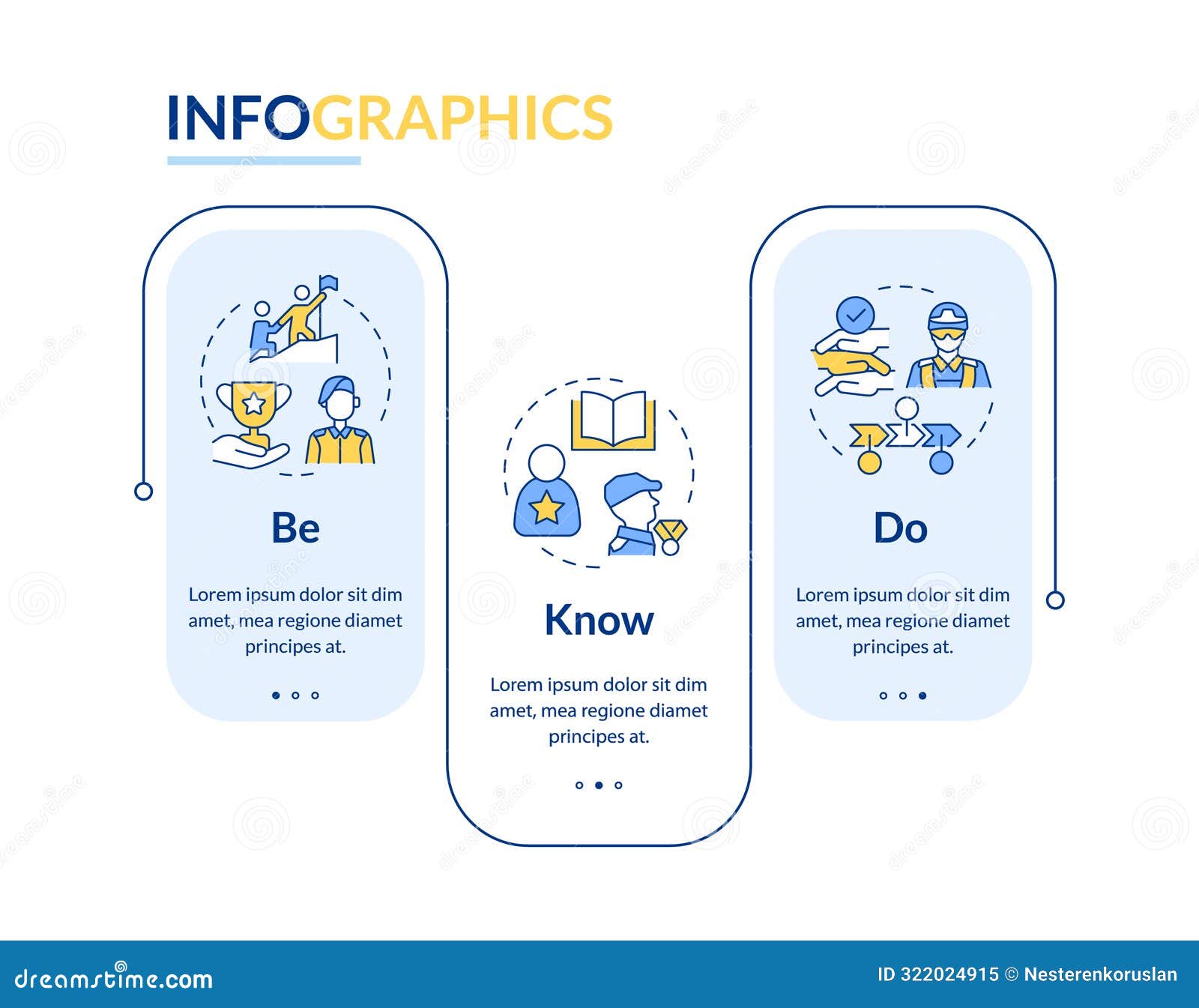 INFOGRAPHICS

Be

Lorem ipsum dolor sit dim amet, mea regione diamet principes at.

Know

Lorem ipsum dolor sit dim amet, mea regione diamet principes at.

Do

Lorem ipsum dolor sit dim amet, mea regione diamet principes at.

dreamstime.com

ID 322024915 © Nesterenkoruslan