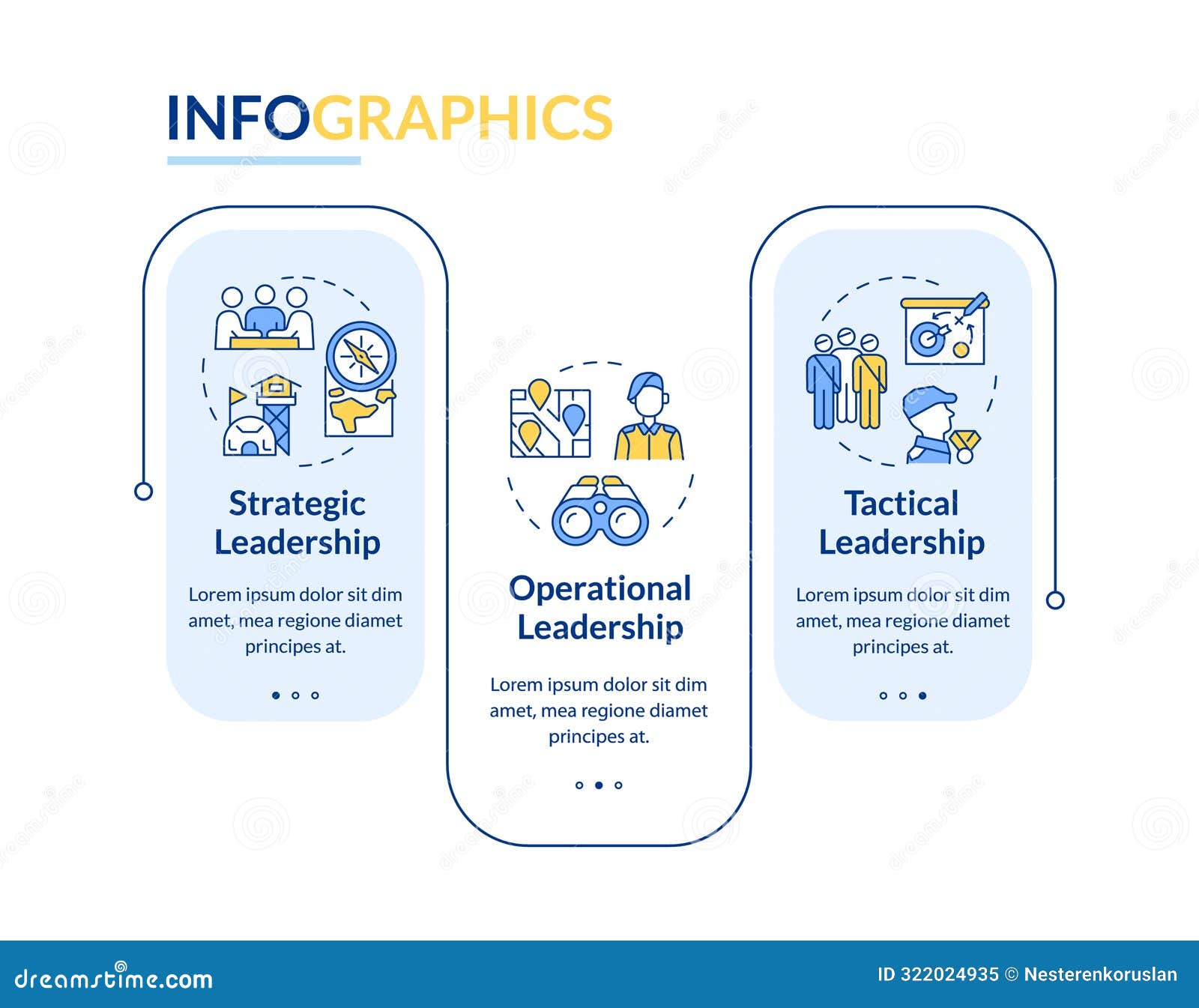 INFOGRAPHICS

Strategic Leadership

Lorem ipsum dolor sit dim amet, mea regione diamet principes at.

Operational Leadership

Lorem ipsum dolor sit dim amet, mea regione diamet principes at.

Tactical Leadership

Lorem ipsum dolor sit dim amet, mea regione diamet principes at.

dreamstime.com

ID 322024935 © Nesterenkoruslan