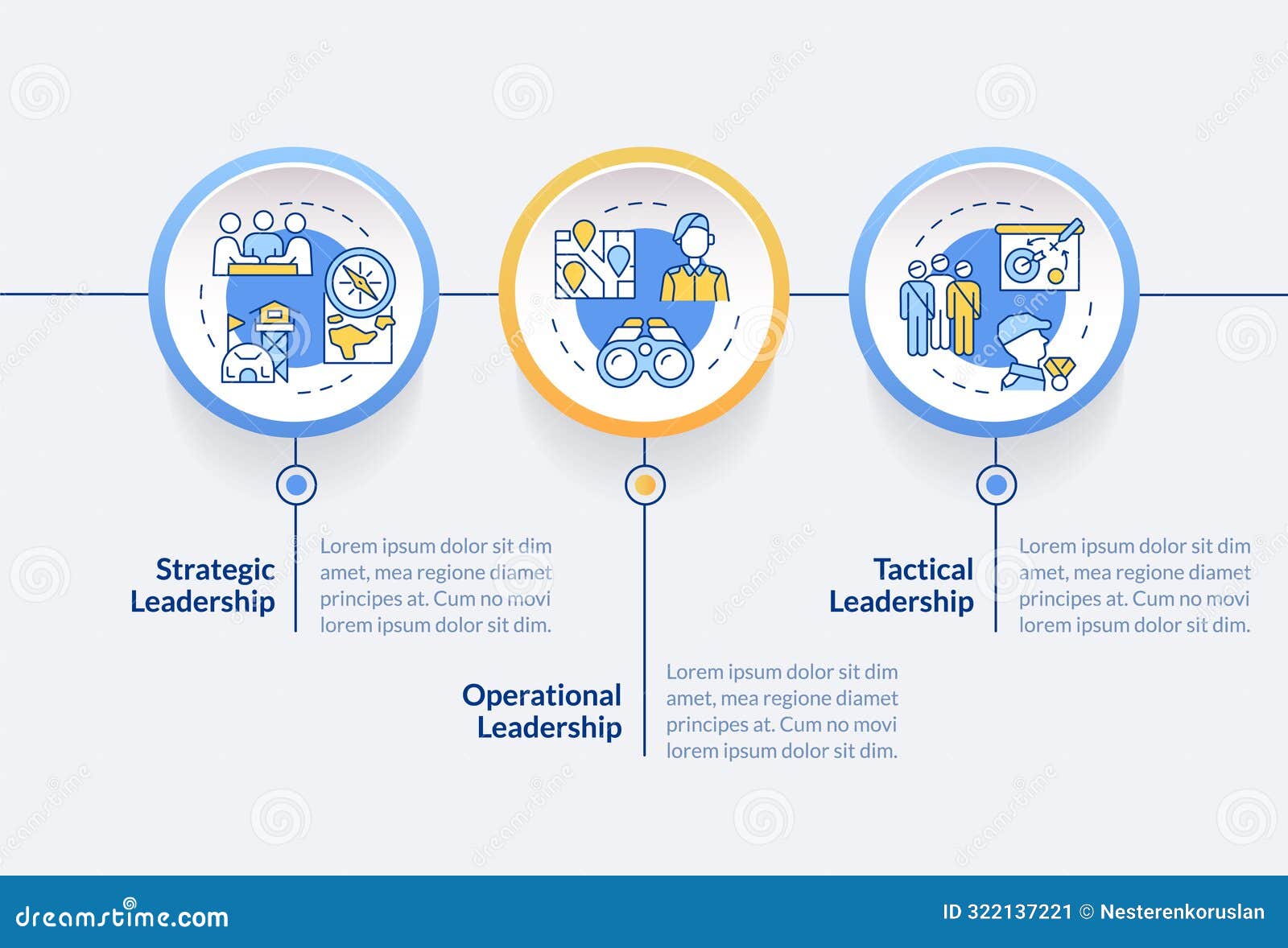 Strategic Leadership

Lorem ipsum dolor sit dim amet, mea regione diamet principes at. Cum no movi lorem ipsum dolor sit dim.

Operational Leadership

Lorem ipsum dolor sit dim amet, mea regione diamet principes at. Cum no movi lorem ipsum dolor sit dim.

Tactical Leadership

Lorem ipsum dolor sit dim amet, mea regione diamet principes at. Cum no movi lorem ipsum dolor sit dim.

dreamstime.com

ID 322137221 © Nesterenkoruslan