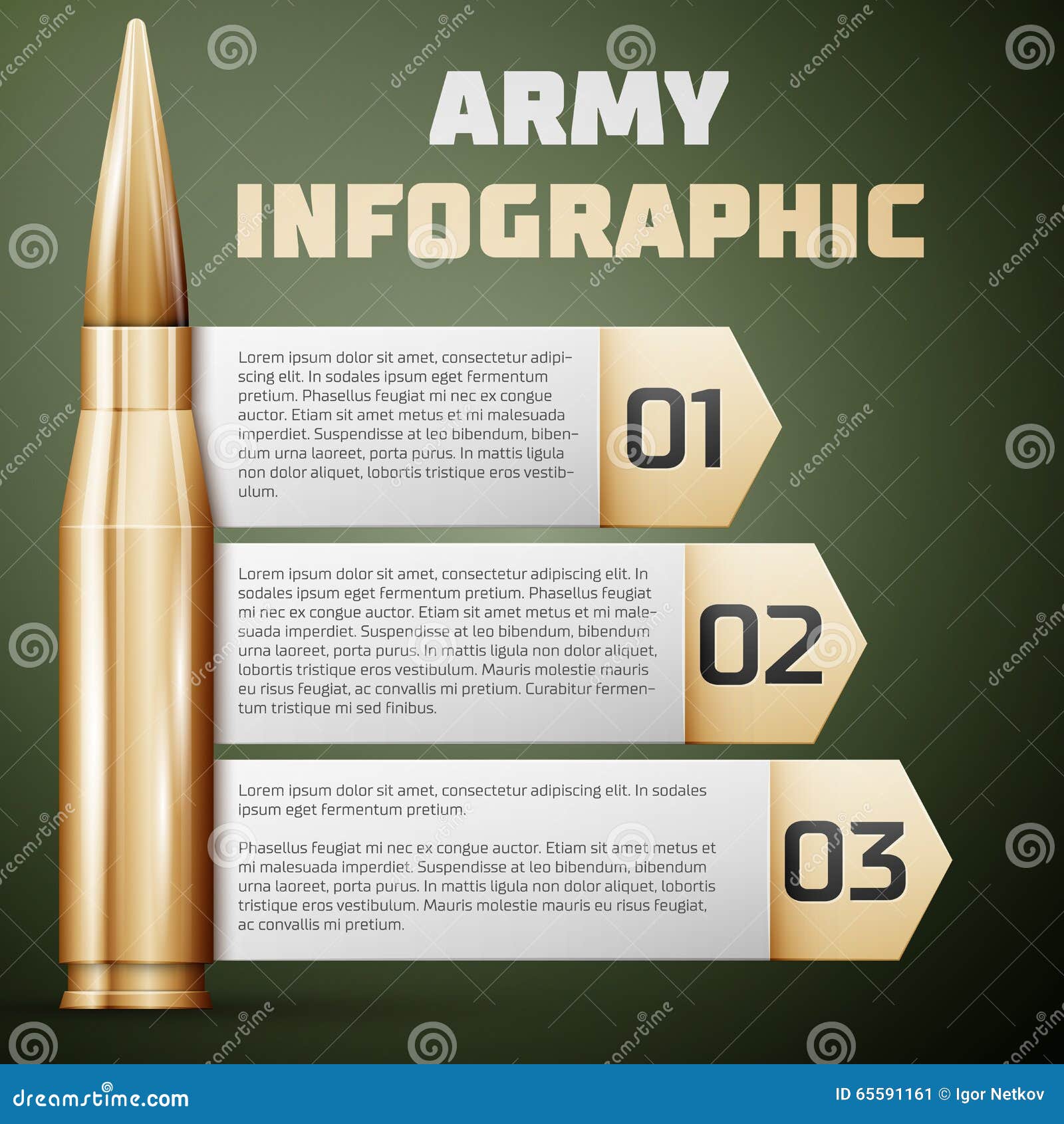 ARMY
INFOGRAPHIC

Lorem ipsum dolor sit amet, consectetur adipiscing elit. In sodales ipsum eget fermentum pretium. Phasellus feugiat mi nec ex congue auctor. Etiam sit amet metus et mi malesuada imperdiet. Suspendisse at leo bibendum, bibendum urna laoreet, porta purus. In mattis ligula non dolor aliquet, lobortis tristique eros vestibulum.

01

Lorem ipsum dolor sit amet, consectetur adipiscing elit. In sodales ipsum eget fermentum pretium. Phasellus feugiat mi nec ex congue auctor. Etiam sit amet metus et mi malesuada imperdiet. Suspendisse at leo bibendum, bibendum urna laoreet, porta purus. In mattis ligula non dolor aliquet, lobortis tristique eros vestibulum. Mauris molestie mauris eu risus feugiat, ac convallis mi pretium. Curabitur fermentum tristique mi sed finibus.

02

Lorem ipsum dolor sit amet, consectetur adipiscing elit. In sodales ipsum eget fermentum pretium.

Phasellus feugiat mi nec ex congue auctor. Etiam sit amet metus et mi malesuada imperdiet. Suspendisse at leo bibendum, bibendum urna laoreet, porta purus. In mattis ligula non dolor aliquet, lobortis tristique eros vestibulum. Mauris molestie mauris eu risus feugiat, ac convallis mi pretium.

03

dreamstime.com

ID 65591161 © Igor Netkov