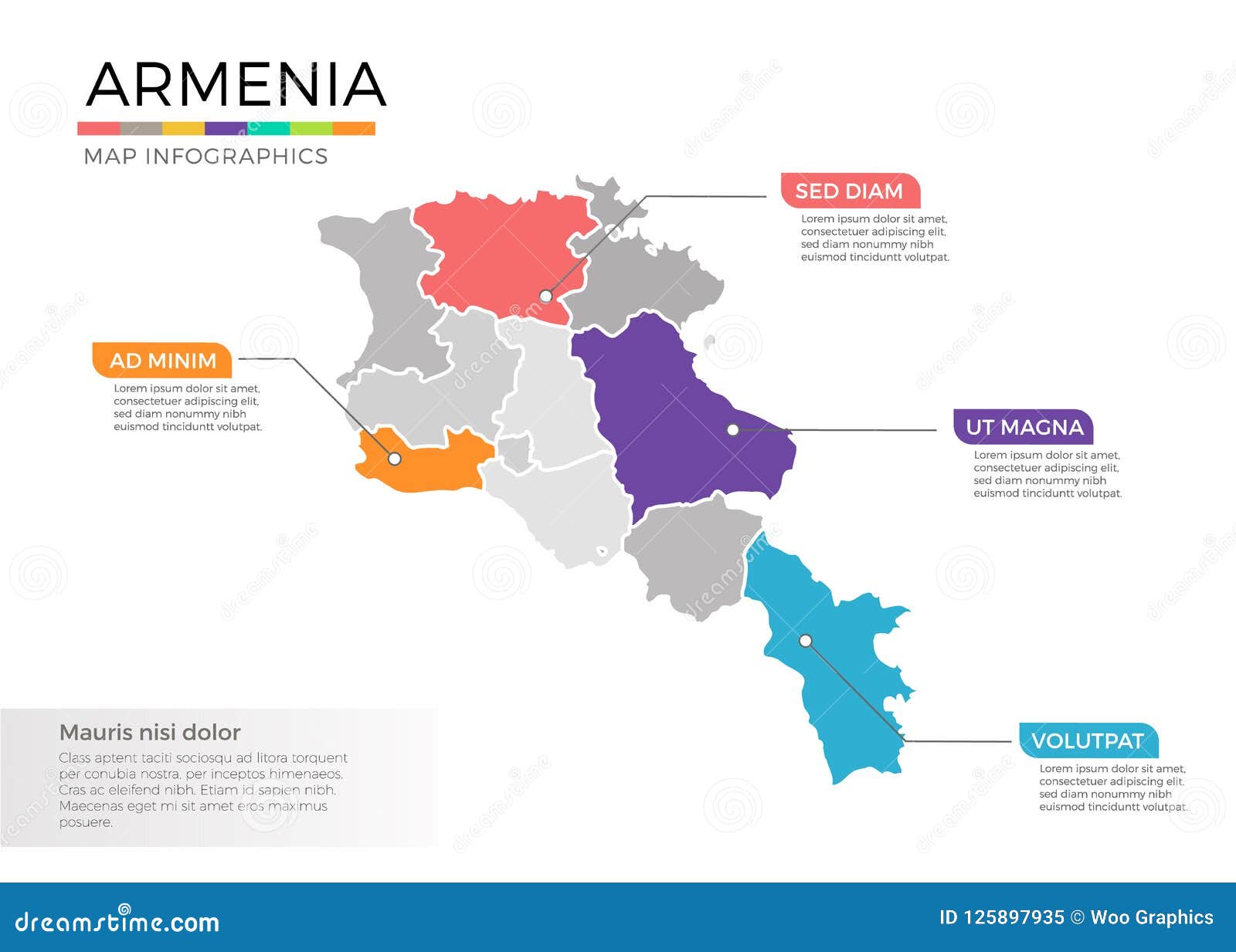 ARMENIA

MAP INFOGRAPHICS

SED DIAM

Lorem ipsum dolor sit amet, consectetuer adipiscing elit, sed diam nonummy nibh euismod tincidunt volutpat.

AD MINIM

Lorem ipsum dolor sit amet, consectetuer adipiscing elit, sed diam nonummy nibh euismod tincidunt volutpat.

UT MAGNA

Lorem ipsum dolor sit amet, consectetuer adipiscing elit, sed diam nonummy nibh euismod tincidunt volutpat.

VOLUTPAT

Lorem ipsum dolor sit amet, consectetuer adipiscing elit, sed diam nonummy nibh euismod tincidunt volutpat.

Mauris nisi dolor

Class aptent taciti sociosqu ad litora torquent per conubia nostra, per inceptos himenaeos. Cras ac eleifend nibh. Etiam id sapien nibh. Maecenas eget mi sit amet eros maximus posuere.

dreamstime.com

ID 125897935 © Woo Graphics