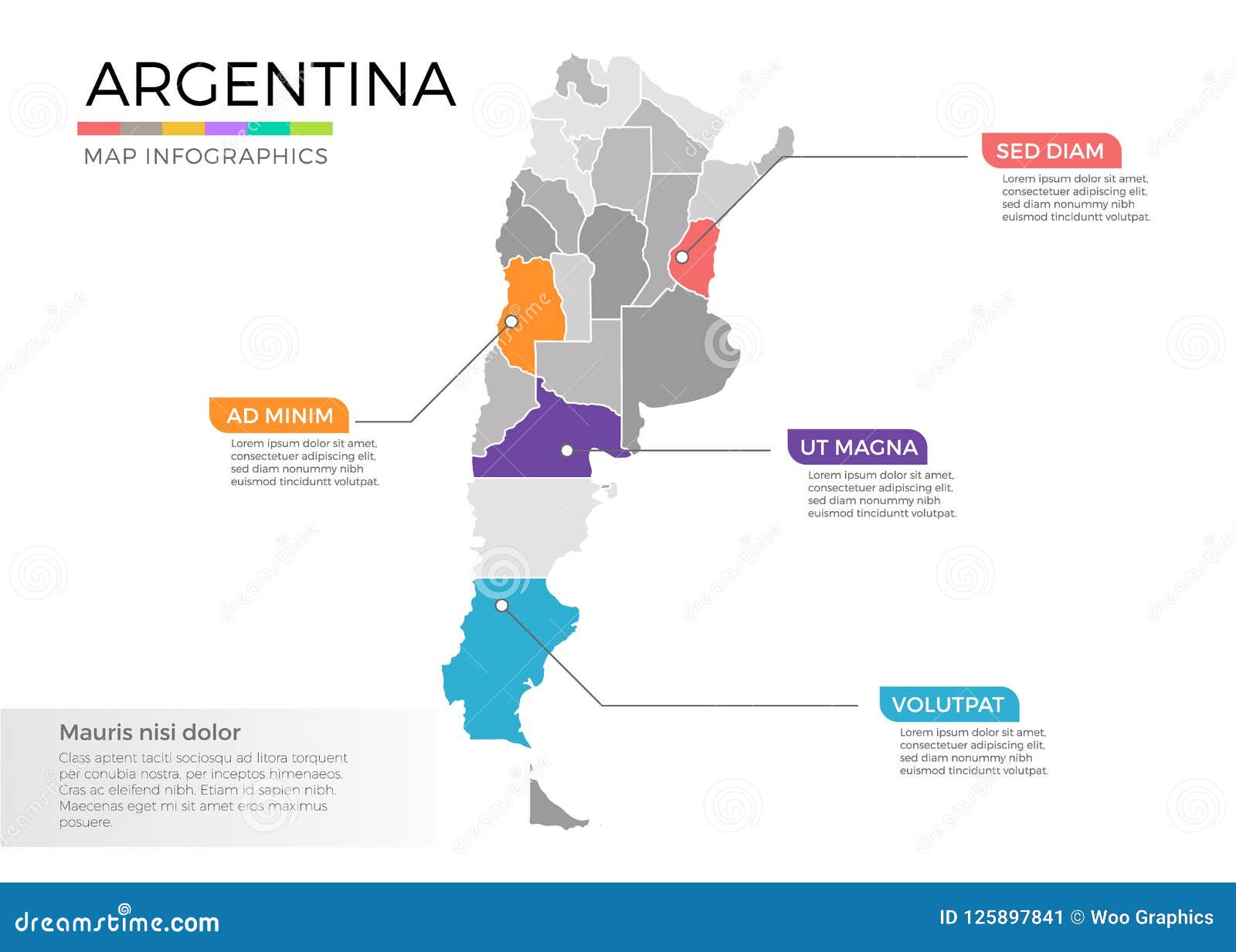 ARGENTINA

MAP INFOGRAPHICS

SED DIAM

Lorem ipsum dolor sit amet, consectetuer adipiscing elit, sed diam nonummy nibh euismod tinciduntt volutpat.

AD MINIM

Lorem ipsum dolor sit amet, consectetuer adipiscing elit, sed diam nonummy nibh euismod tinciduntt volutpat.

UT MAGNA

Lorem ipsum dolor sit amet, consectetuer adipiscing elit, sed diam nonummy nibh euismod tinciduntt volutpat.

VOLUTPAT

Lorem ipsum dolor sit amet, consectetuer adipiscing elit, sed diam nonummy nibh euismod tinciduntt volutpat.

Mauris nisi dolor

Class aptent taciti sociosqu ad litora torquent per conubia nostra, per inceptos himenaeos. Cras ac eleifend nibh. Etiam id sapien nibh. Maecenas eget mi sit amet eros maximus posuere.

dreamstime.com

ID 125897841 © Woo Graphics