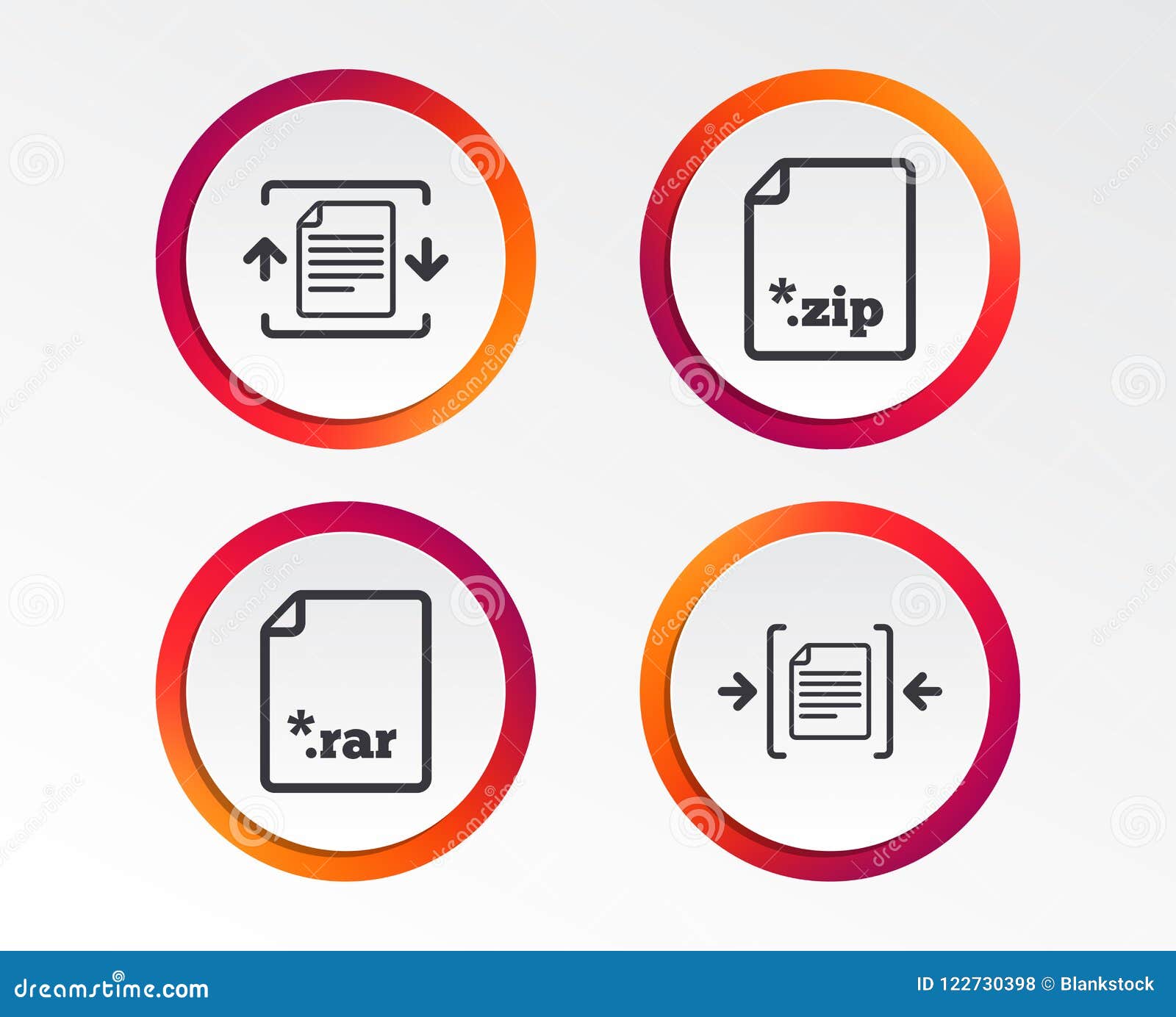 *.zip

*.rar

dreamstime.com

ID 122730398 © Blankstock