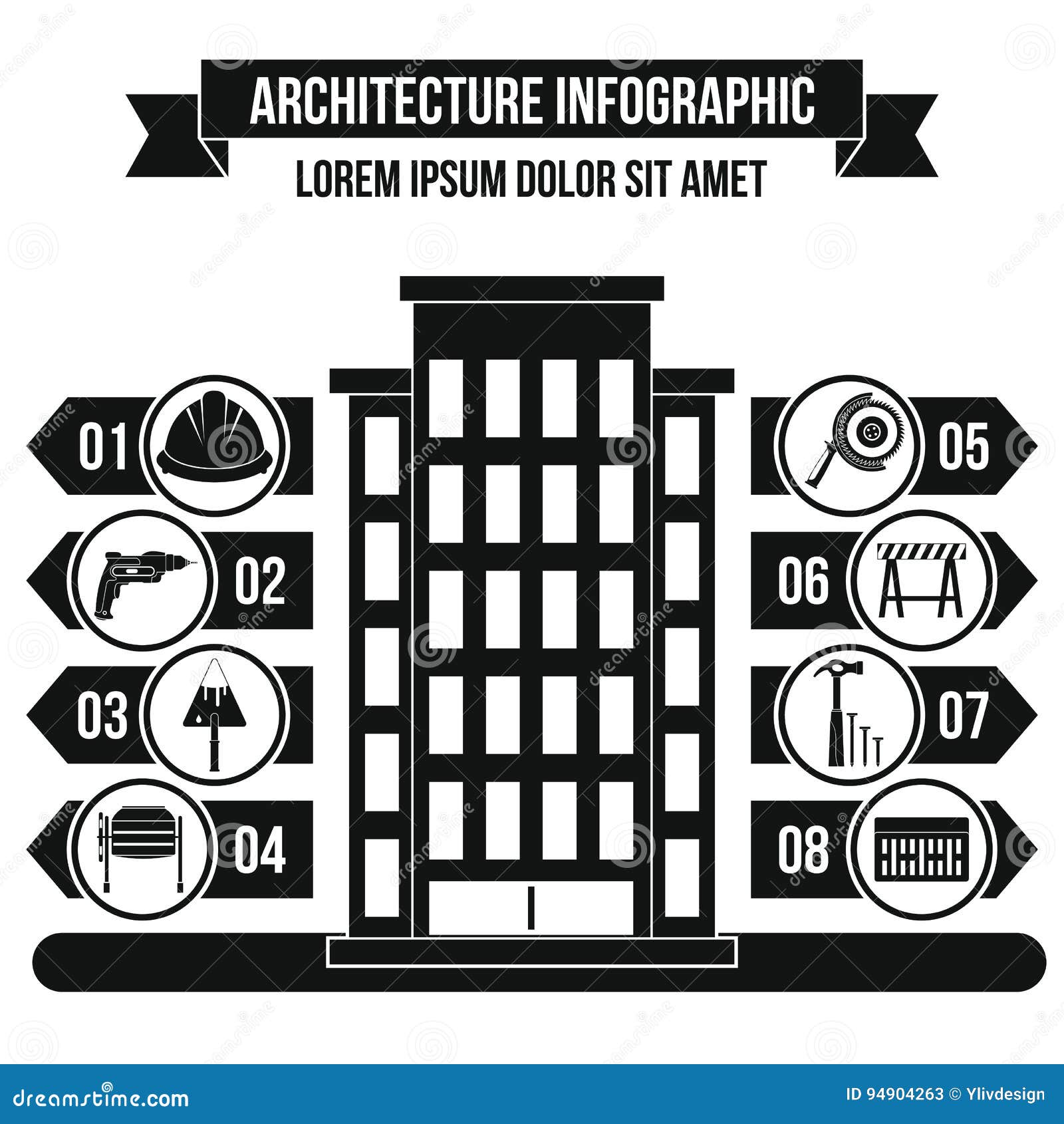 ARCHITECTURE INFOGRAPHIC

LOREM IPSUM DOLOR SIT AMET

01

02

03

04

05

06

07

08

dreamstime.com

ID 94904263 © Ylivdesign