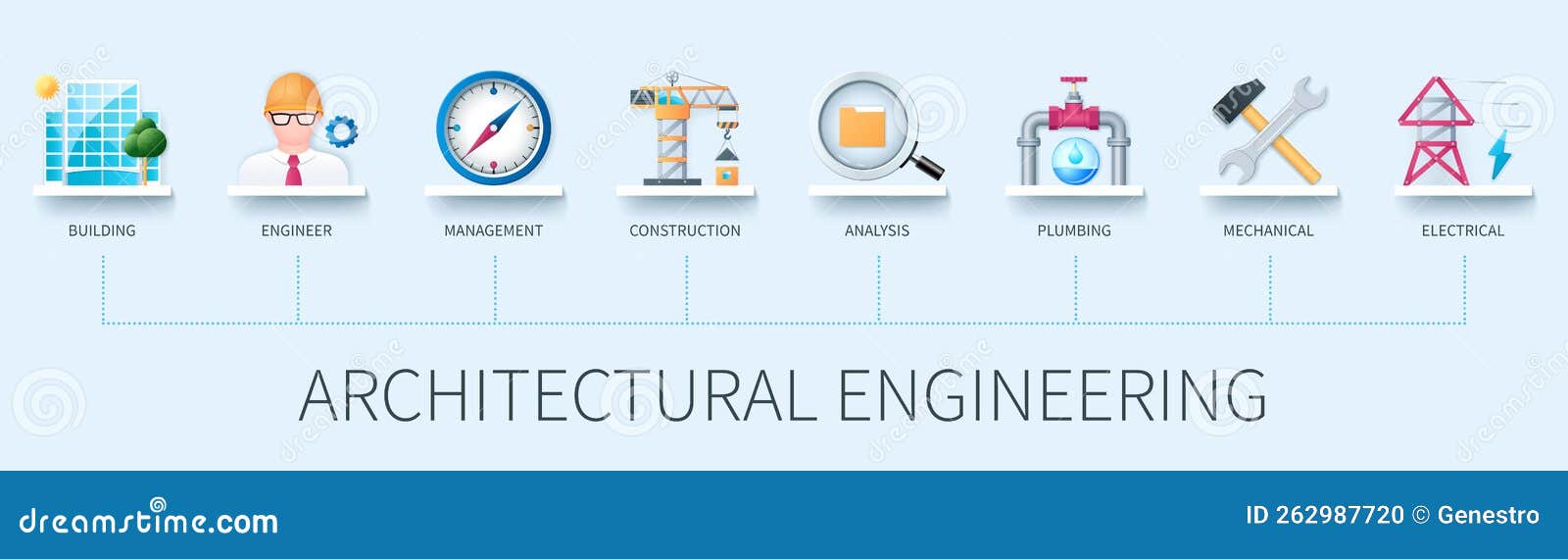 BUILDING
ENGINEER
MANAGEMENT
CONSTRUCTION
ANALYSIS
PLUMBING
MECHANICAL
ELECTRICAL

ARCHITECTURAL ENGINEERING

dreamstime.com
ID 262987720 © Genestro