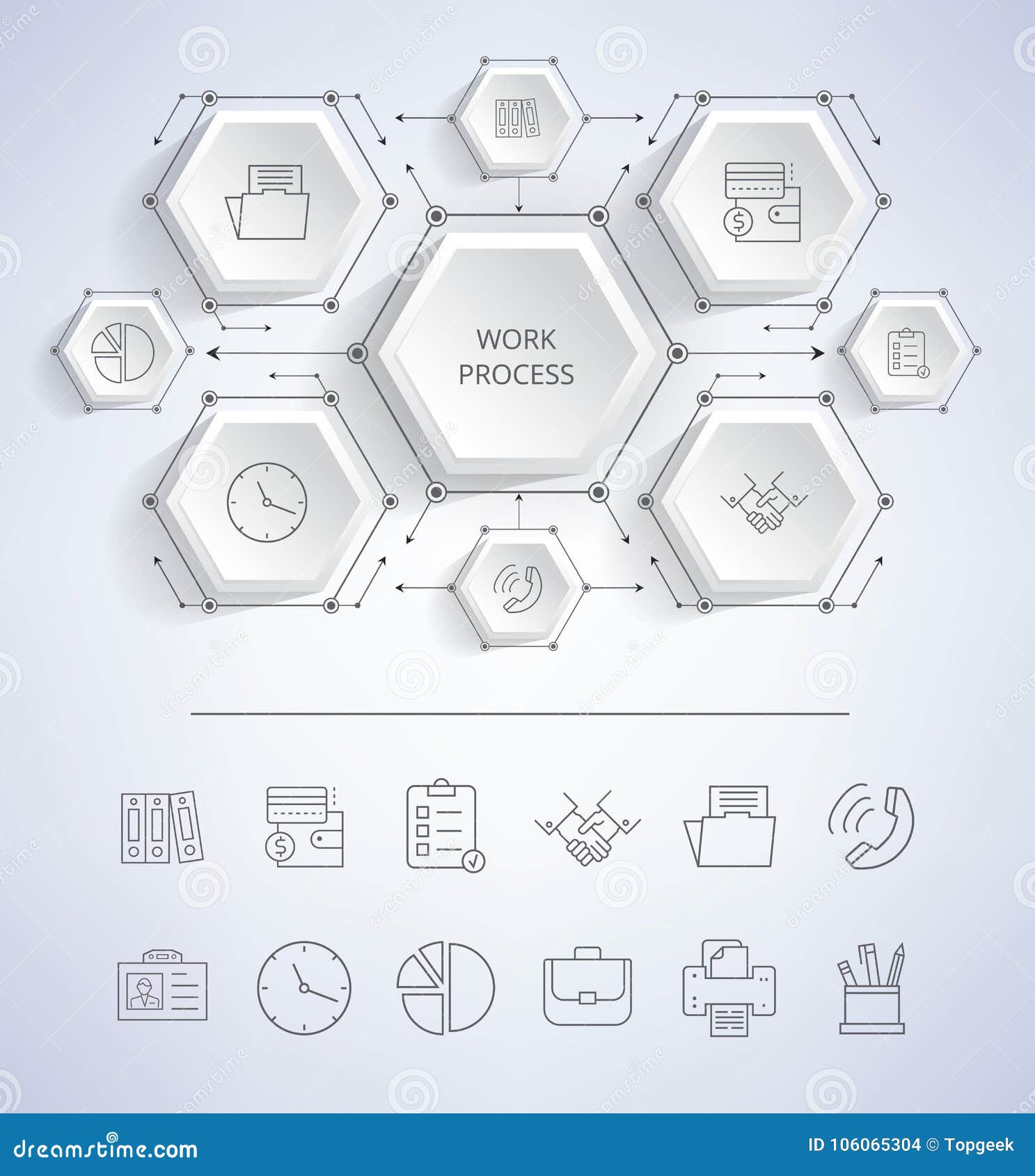 WORK PROCESS

dreamstime.com

ID 106065304 © Topgeek