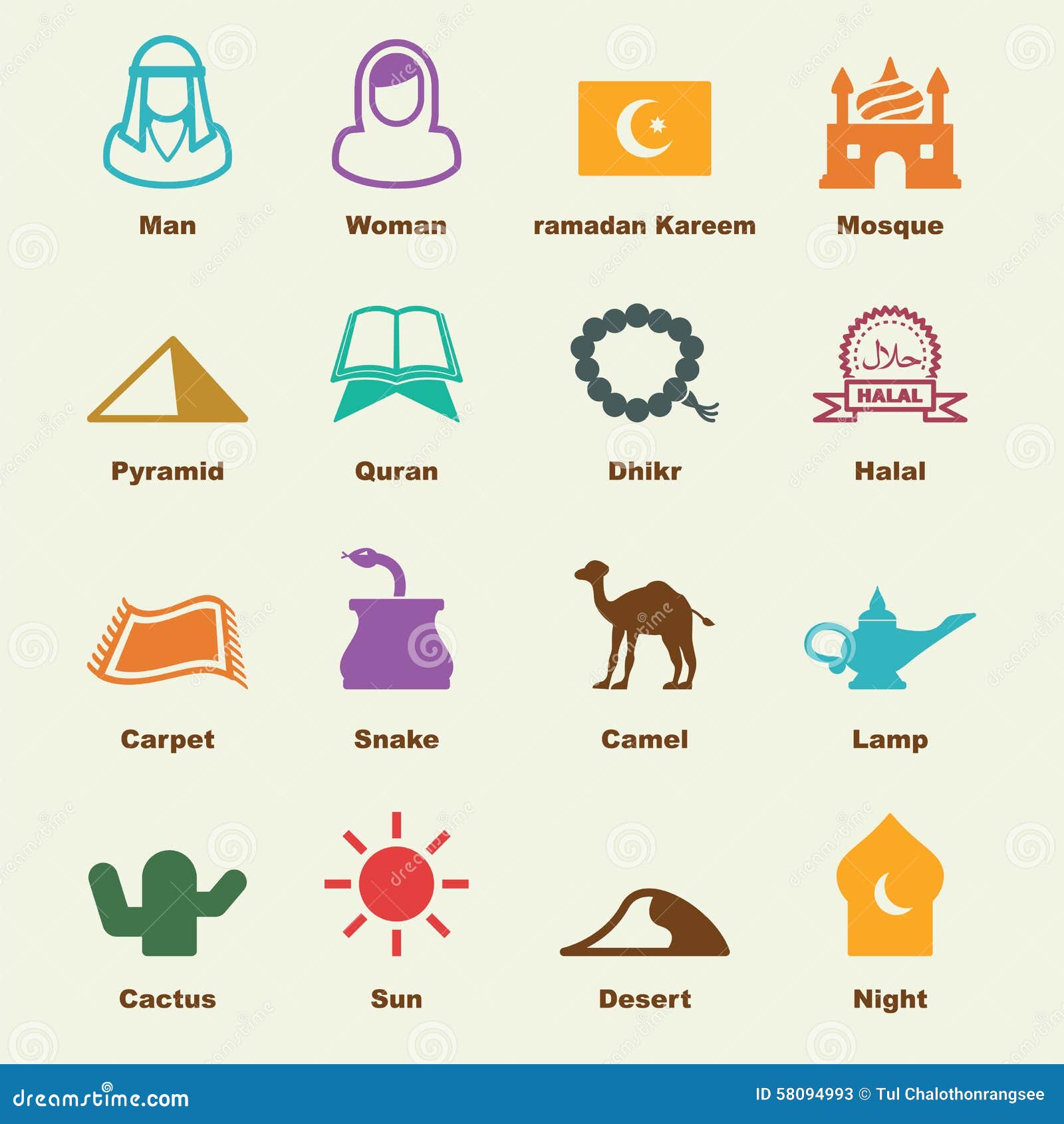 Man

Woman

ramadan Kareem

Mosque

Pyramid

Quran

Dhikr

حلال
HALAL

Halal

Carpet

Snake

Camel

Lamp

Cactus

Sun

Desert

Night

dreamstime.com

ID 58094993 © Tul Chalothonrangsee