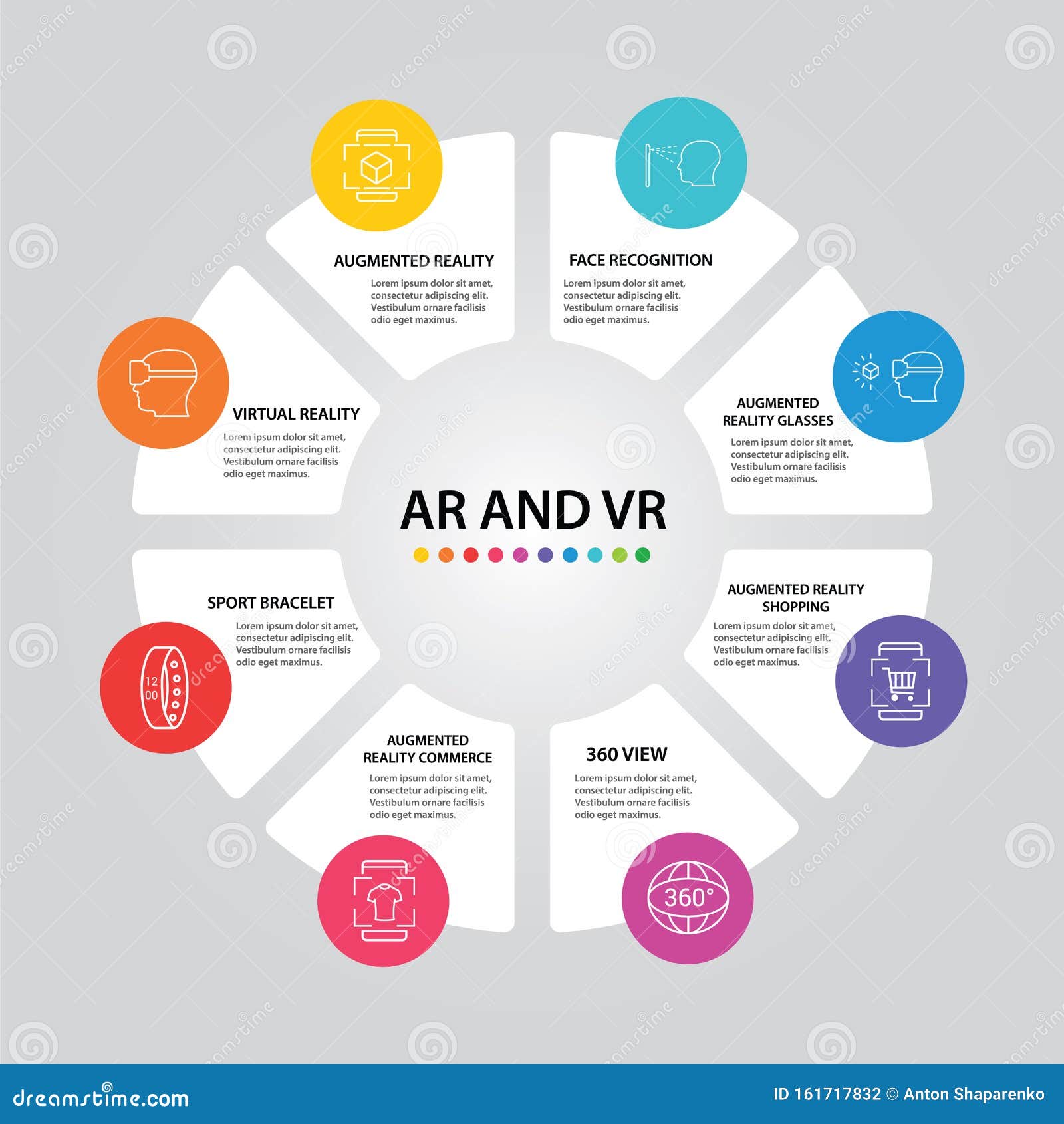 AUGMENTED REALITY
Lorem ipsum dolor sit amet, consectetur adipiscing elit. Vestibulum ornare facilisis odio eget maximus.

FACE RECOGNITION
Lorem ipsum dolor sit amet, consectetur adipiscing elit. Vestibulum ornare facilisis odio eget maximus.

VIRTUAL REALITY
Lorem ipsum dolor sit amet, consectetur adipiscing elit. Vestibulum ornare facilisis odio eget maximus.

AUGMENTED REALITY GLASSES
Lorem ipsum dolor sit amet, consectetur adipiscing elit. Vestibulum ornare facilisis odio eget maximus.

AR AND VR

SPORT BRACELET
Lorem ipsum dolor sit amet, consectetur adipiscing elit. Vestibulum ornare facilisis odio eget maximus.

12
00

AUGMENTED REALITY SHOPPING
Lorem ipsum dolor sit amet, consectetur adipiscing elit. Vestibulum ornare facilisis odio eget maximus.

AUGMENTED REALITY COMMERCE
Lorem ipsum dolor sit amet, consectetur adipiscing elit. Vestibulum ornare facilisis odio eget maximus.

360 VIEW
Lorem ipsum dolor sit amet, consectetur adipiscing elit. Vestibulum ornare facilisis odio eget maximus.

360°

dreamstime.com
ID 161717832 © Anton Shaparenko