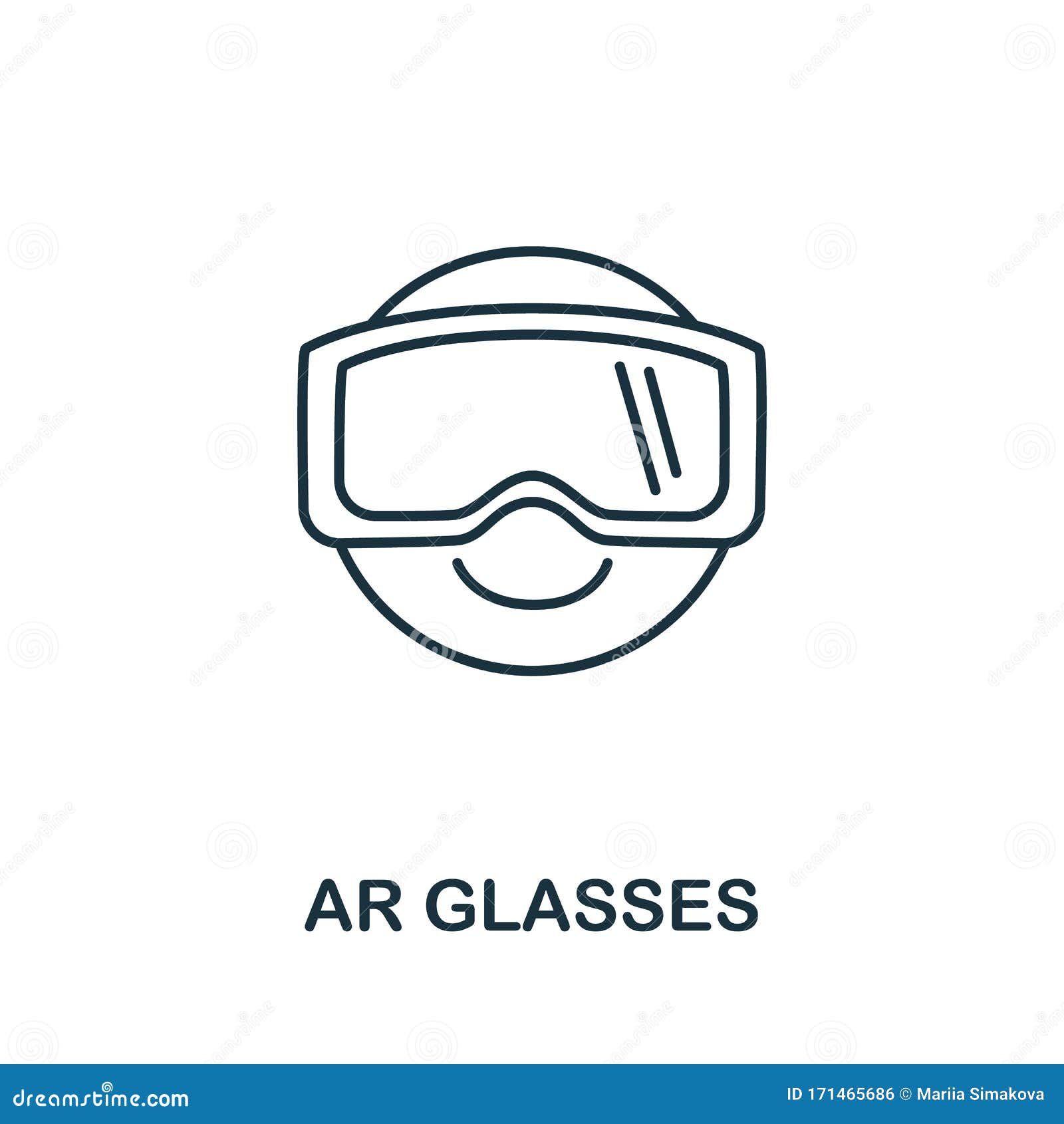 AR GLASSES

dreamstime.com

ID 171465686 © Mariia Simakova