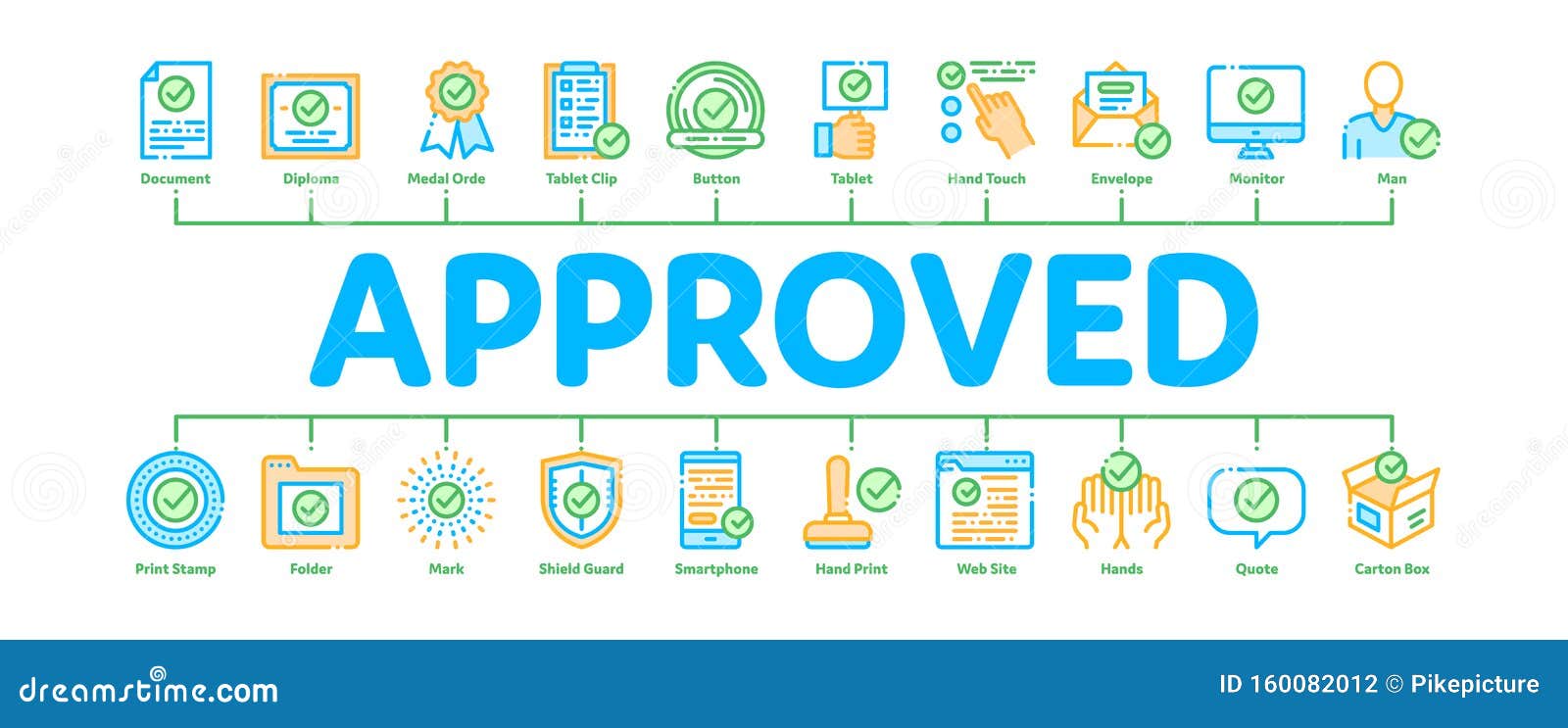 Document Diploma Medal Orde Tablet Clip Button Tablet Hand Touch Envelope Monitor Man

APPROVED

Print Stamp Folder Mark Shield Guard Smartphone Hand Print Web Site Hands Quote Carton Box

dreamstime.com

ID 160082012 © Pikepicture