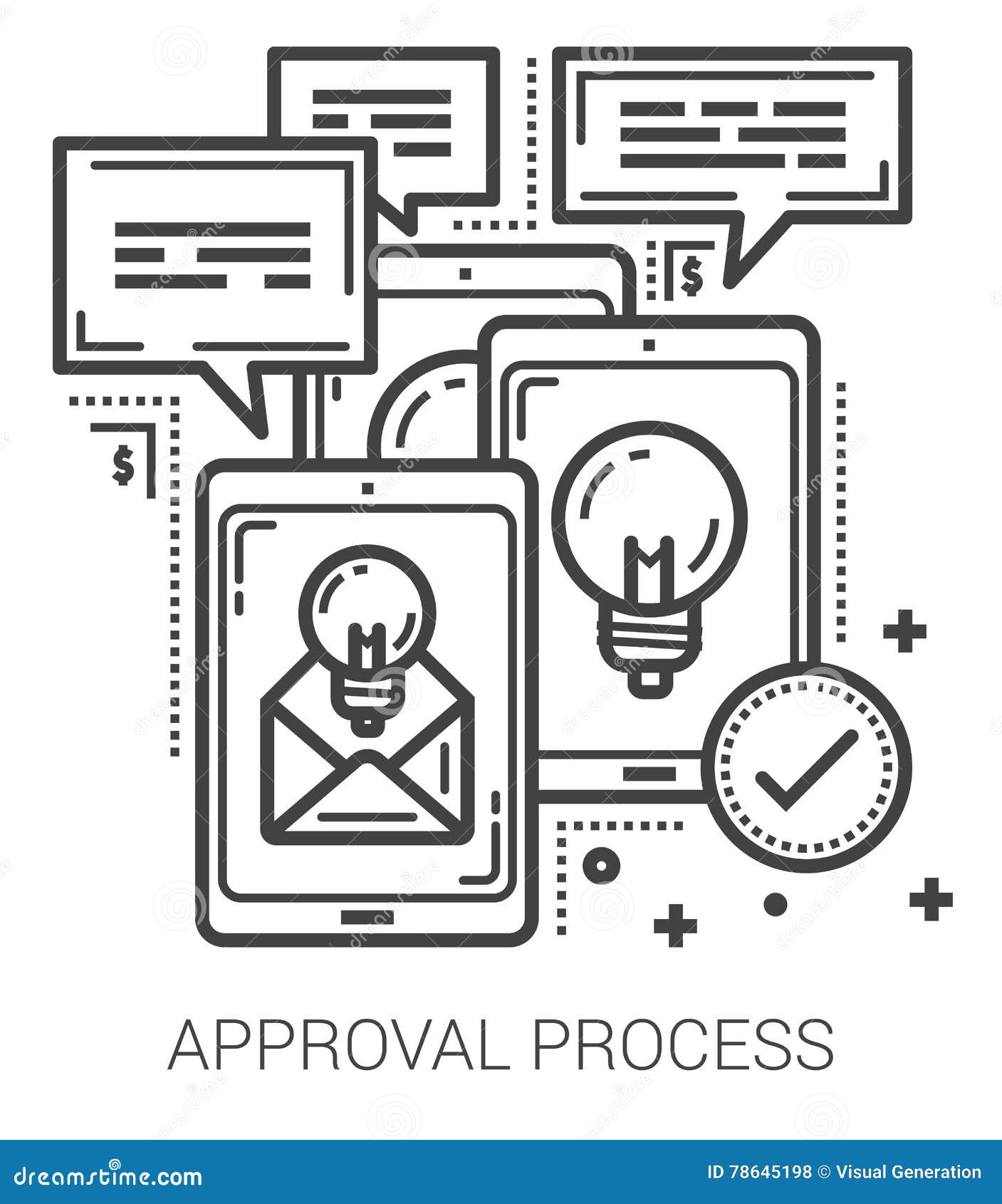 $

$

APPROVAL PROCESS

dreamstime.com

ID 78645198 © Visual Generation