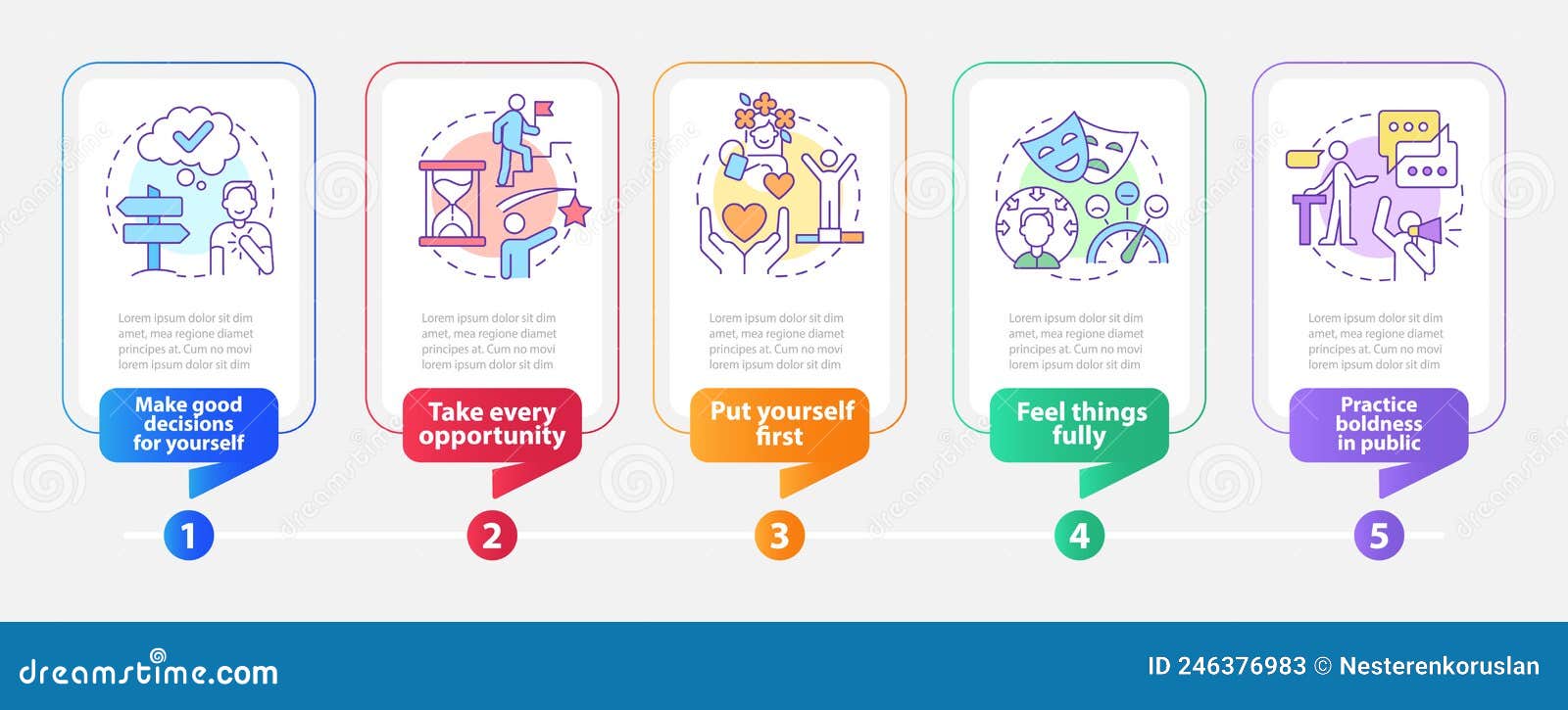 Lorem ipsum dolor sit dim amet, mea regione diamet principes at. Cum no movi lorem ipsum dolor sit dim

Make good decisions for yourself

1

Lorem ipsum dolor sit dim amet, mea regione diamet principes at. Cum no movi lorem ipsum dolor sit dim

Take every opportunity

2

Lorem ipsum dolor sit dim amet, mea regione diamet principes at. Cum no movi lorem ipsum dolor sit dim

Put yourself first

3

Lorem ipsum dolor sit dim amet, mea regione diamet principes at. Cum no movi lorem ipsum dolor sit dim

Feel things fully

4

Lorem ipsum dolor sit dim amet, mea regione diamet principes at. Cum no movi lorem ipsum dolor sit dim

Practice boldness in public

5

dreamstime.com

ID 246376983 © Nesterenkoruslan