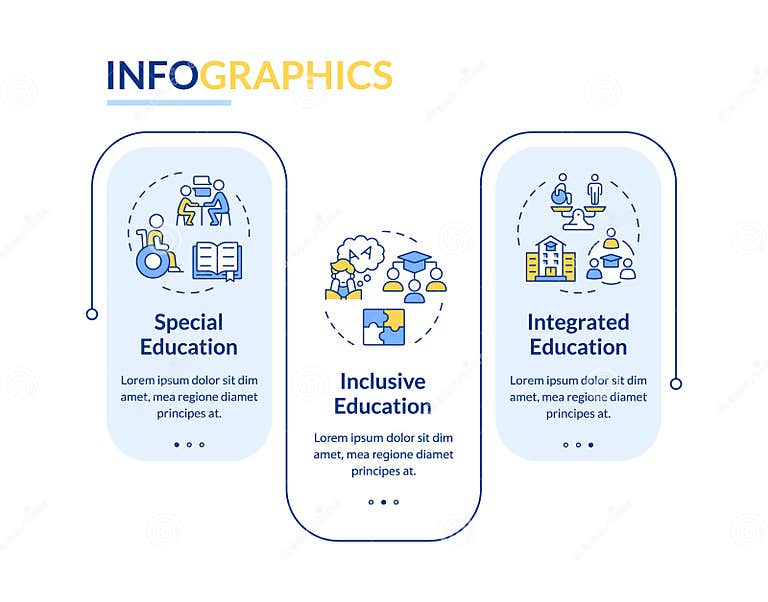 INFOGRAPHICS

Special Education

Lorem ipsum dolor sit dim amet, mea regione diamet principes at.

Inclusive Education

Lorem ipsum dolor sit dim amet, mea regione diamet principes at.

Integrated Education

Lorem ipsum dolor sit dim amet, mea regione diamet principes at.