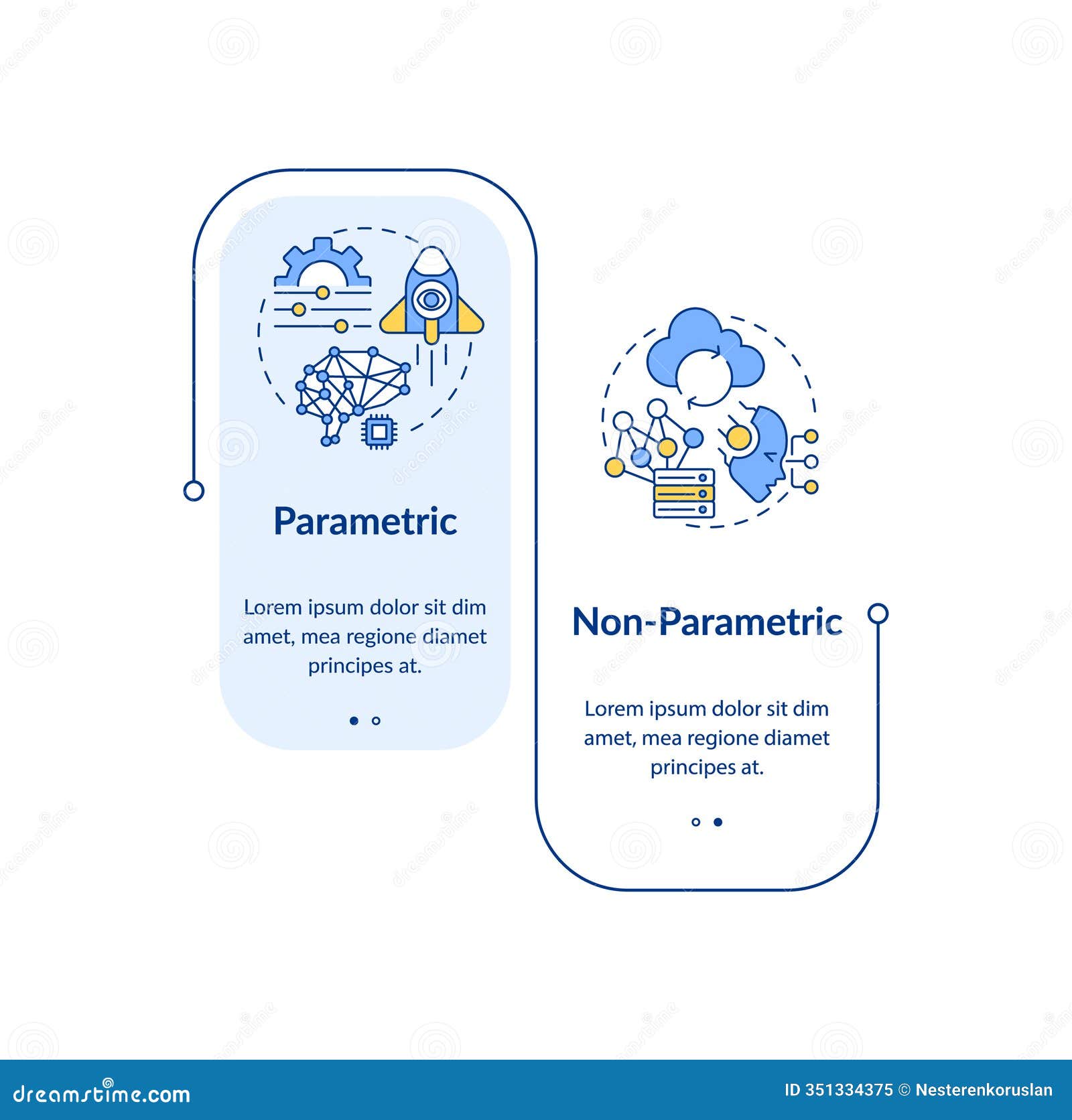 Parametric

Lorem ipsum dolor sit dim amet, mea regione diamet principes at.

Non-Parametric

Lorem ipsum dolor sit dim amet, mea regione diamet principes at.

dreamstime.com

ID 351334375 © Nesterenkoruslan