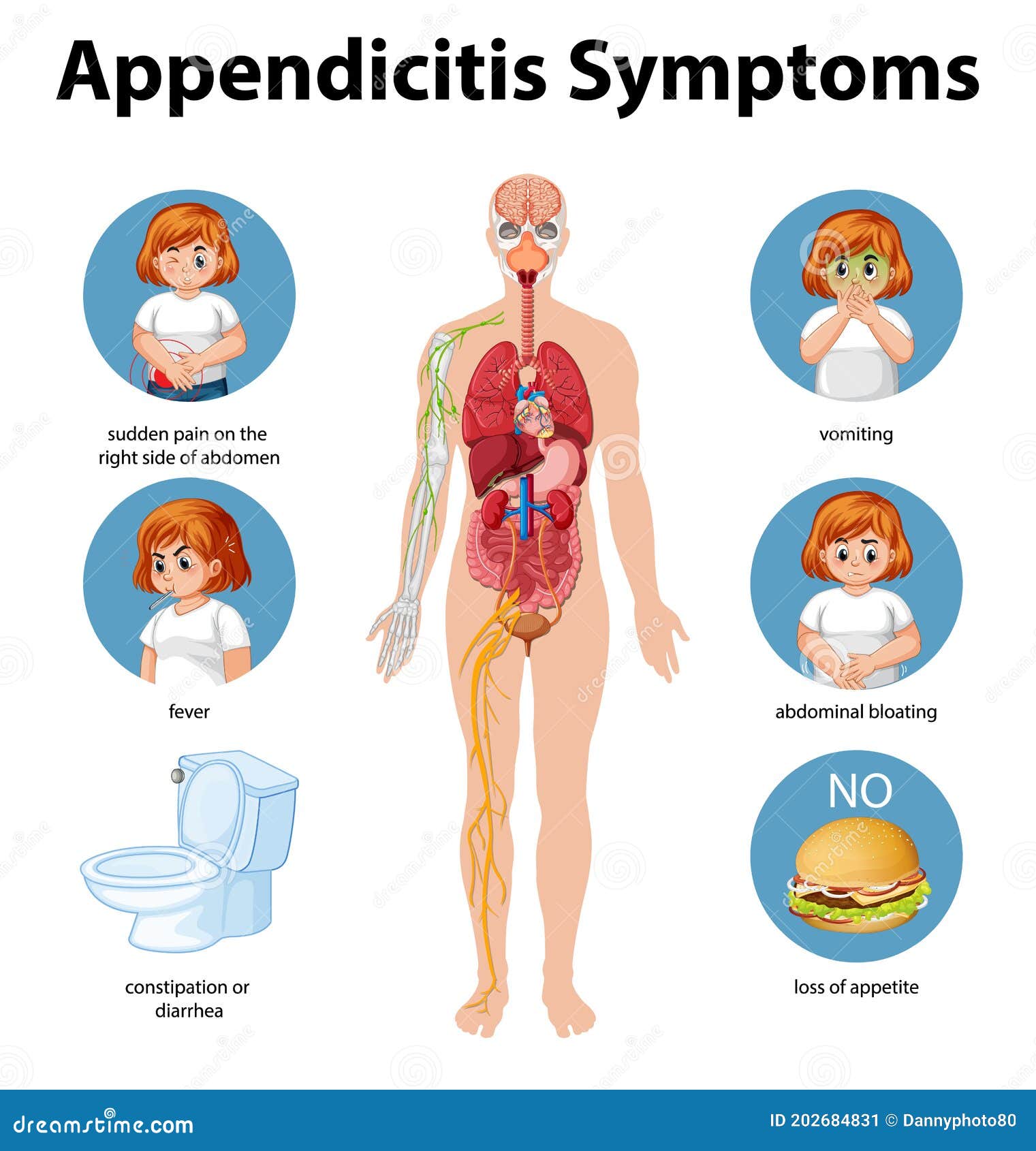 Appendicitis Symptoms

sudden pain on the right side of abdomen

fever

constipation or diarrhea

vomiting

abdominal bloating

NO

loss of appetite

dreamstime.com

ID 202684831 © Dannyphoto80