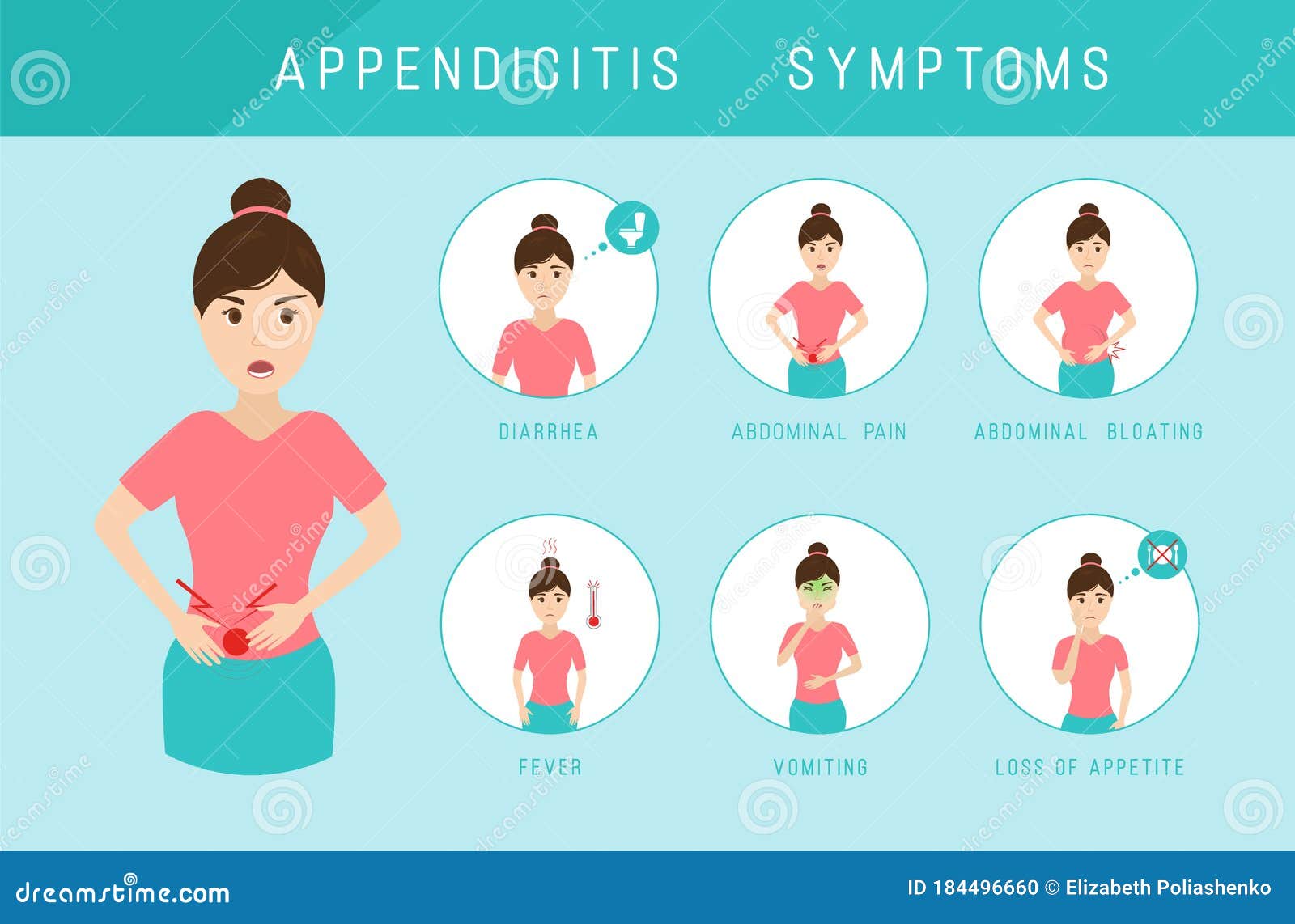 APPENDICITIS SYMPTOMS

DIARRHEA

ABDOMINAL PAIN

ABDOMINAL BLOATING

FEVER

VOMITING

LOSS OF APPETITE

dreamstime.com

ID 184496660 © Elizabeth Poliashenko