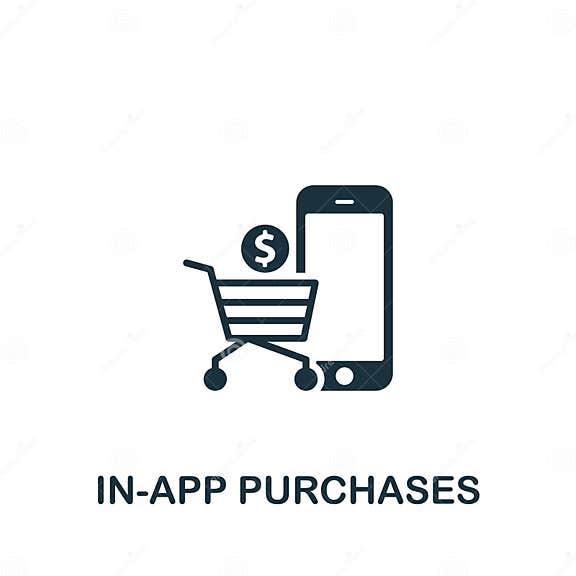 $

IN-APP PURCHASES