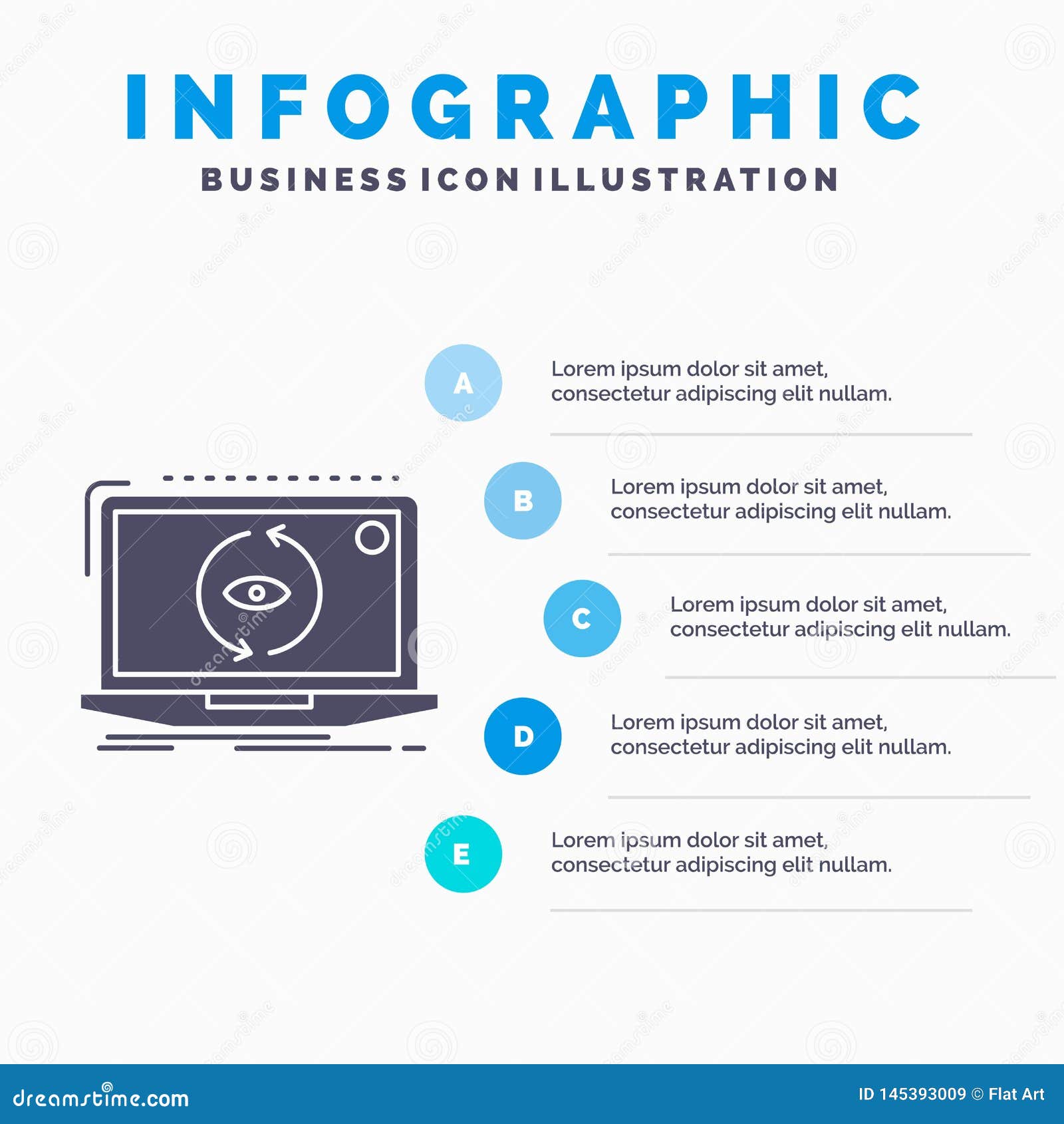 INFOGRAPHIC

BUSINESS ICON ILLUSTRATION

A

Lorem ipsum dolor sit amet, consectetur adipiscing elit nullam.

B

Lorem ipsum dolor sit amet, consectetur adipiscing elit nullam.

C

Lorem ipsum dolor sit amet, consectetur adipiscing elit nullam.

D

Lorem ipsum dolor sit amet, consectetur adipiscing elit nullam.

E

Lorem ipsum dolor sit amet, consectetur adipiscing elit nullam.

dreamstime.com

ID 145393009 © Flat Art