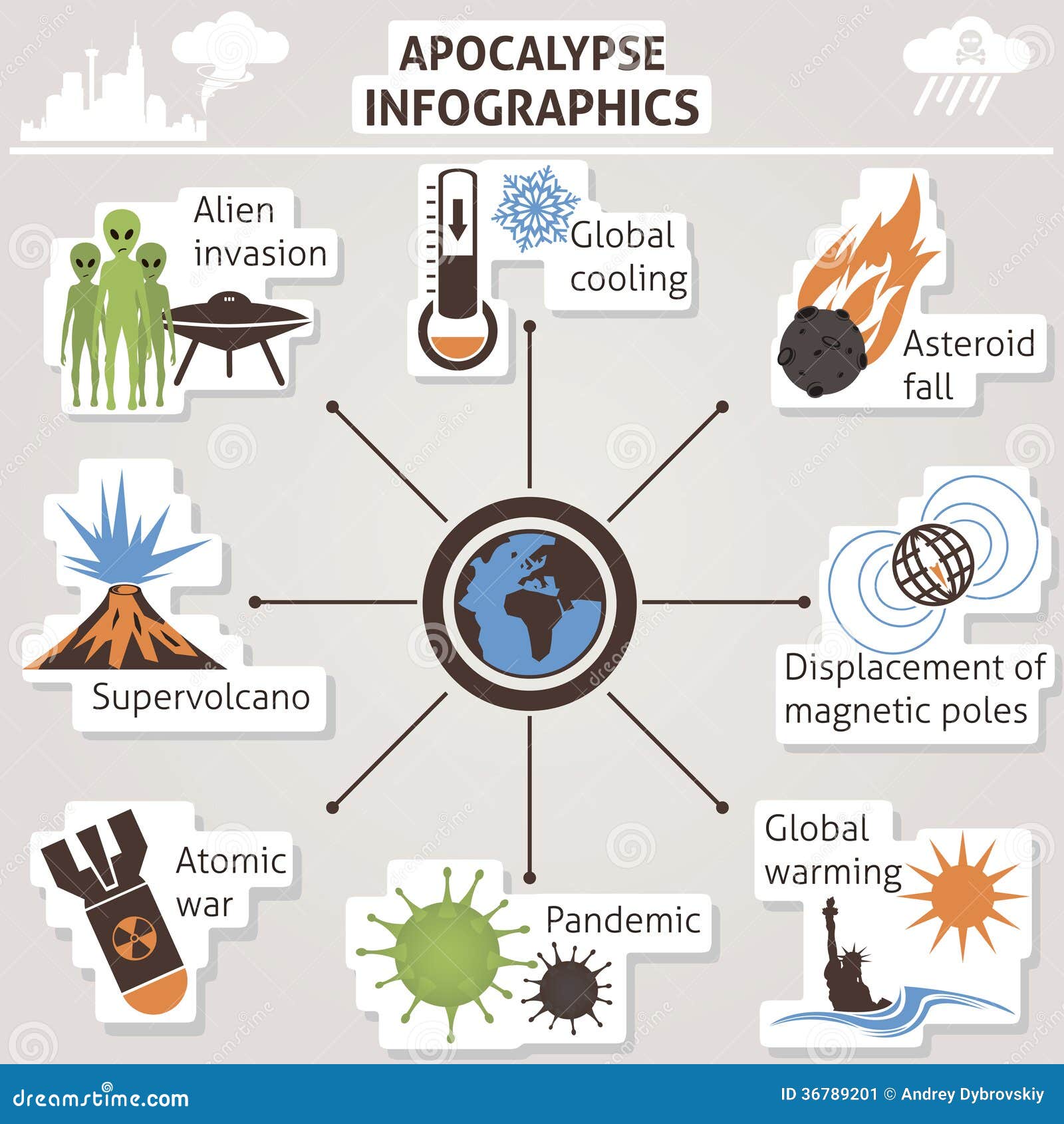 APOCALYPSE INFOGRAPHICS

Alien invasion

Global cooling

Asteroid fall

Supervolcano

Displacement of magnetic poles

Atomic war

Pandemic

Global warming

dreamstime.com

ID 36789201 © Andrey Dybrovskiy