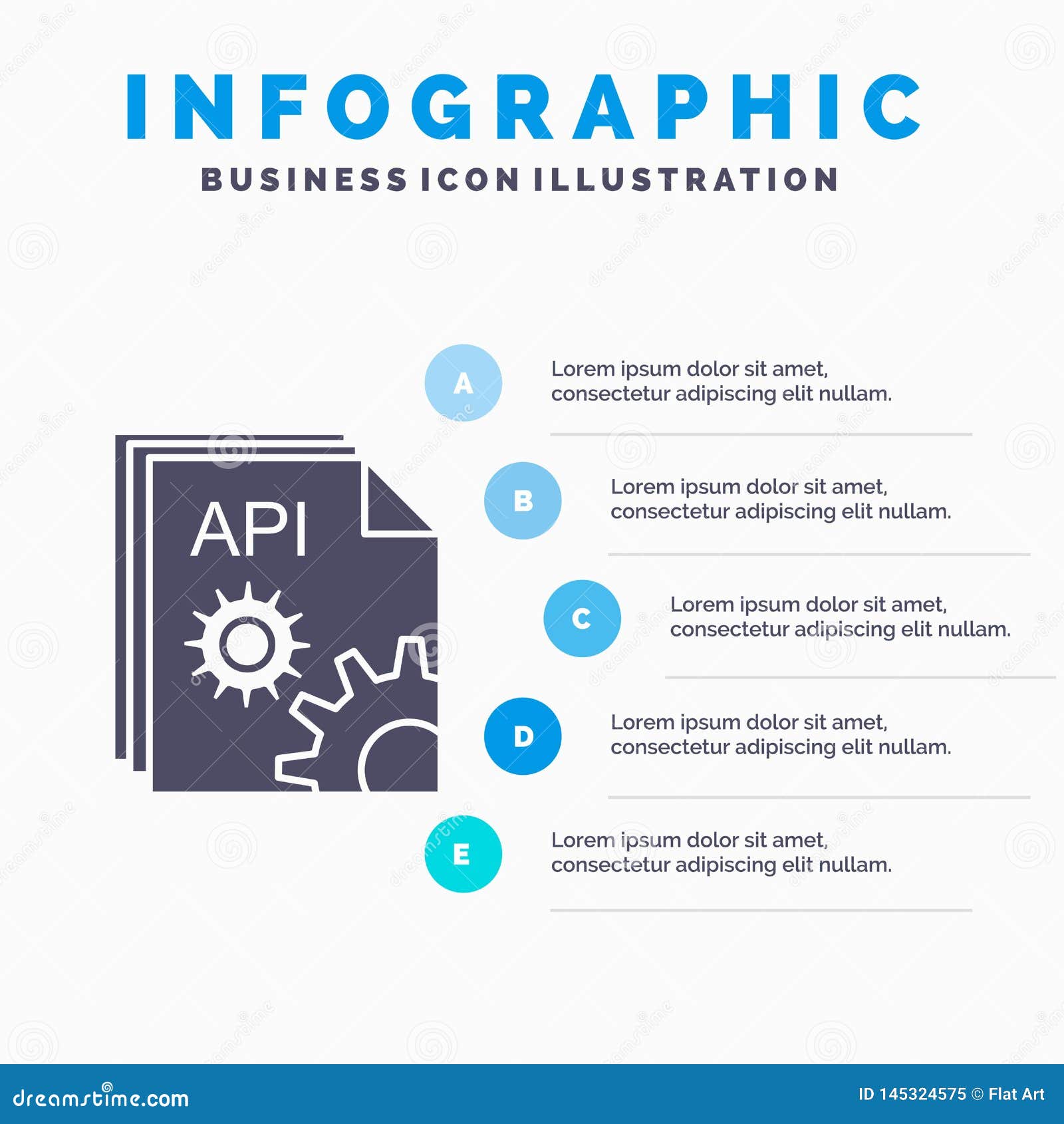 INFOGRAPHIC
BUSINESS ICON ILLUSTRATION

API

A
Lorem ipsum dolor sit amet, consectetur adipiscing elit nullam.

B
Lorem ipsum dolor sit amet, consectetur adipiscing elit nullam.

C
Lorem ipsum dolor sit amet, consectetur adipiscing elit nullam.

D
Lorem ipsum dolor sit amet, consectetur adipiscing elit nullam.

E
Lorem ipsum dolor sit amet, consectetur adipiscing elit nullam.

dreamstime.com
ID 145324575 © Flat Art