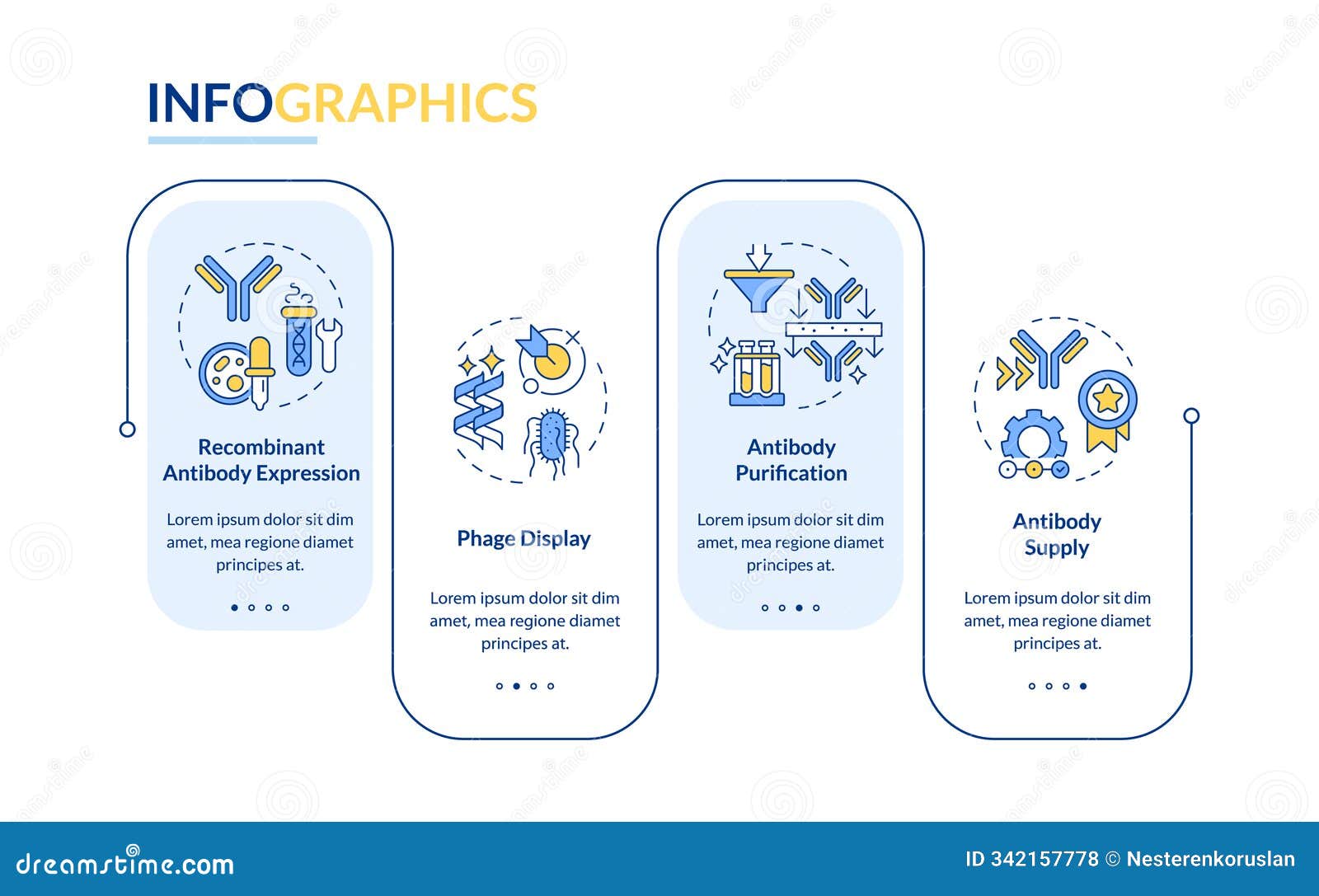 INFOGRAPHICS

Recombinant Antibody Expression

Lorem ipsum dolor sit dim amet, mea regione diamet principes at.

Phage Display

Lorem ipsum dolor sit dim amet, mea regione diamet principes at.

Antibody Purification

Lorem ipsum dolor sit dim amet, mea regione diamet principes at.

Antibody Supply

Lorem ipsum dolor sit dim amet, mea regione diamet principes at.

dreamstime.com

ID 342157778 © Nesterenkoruslan