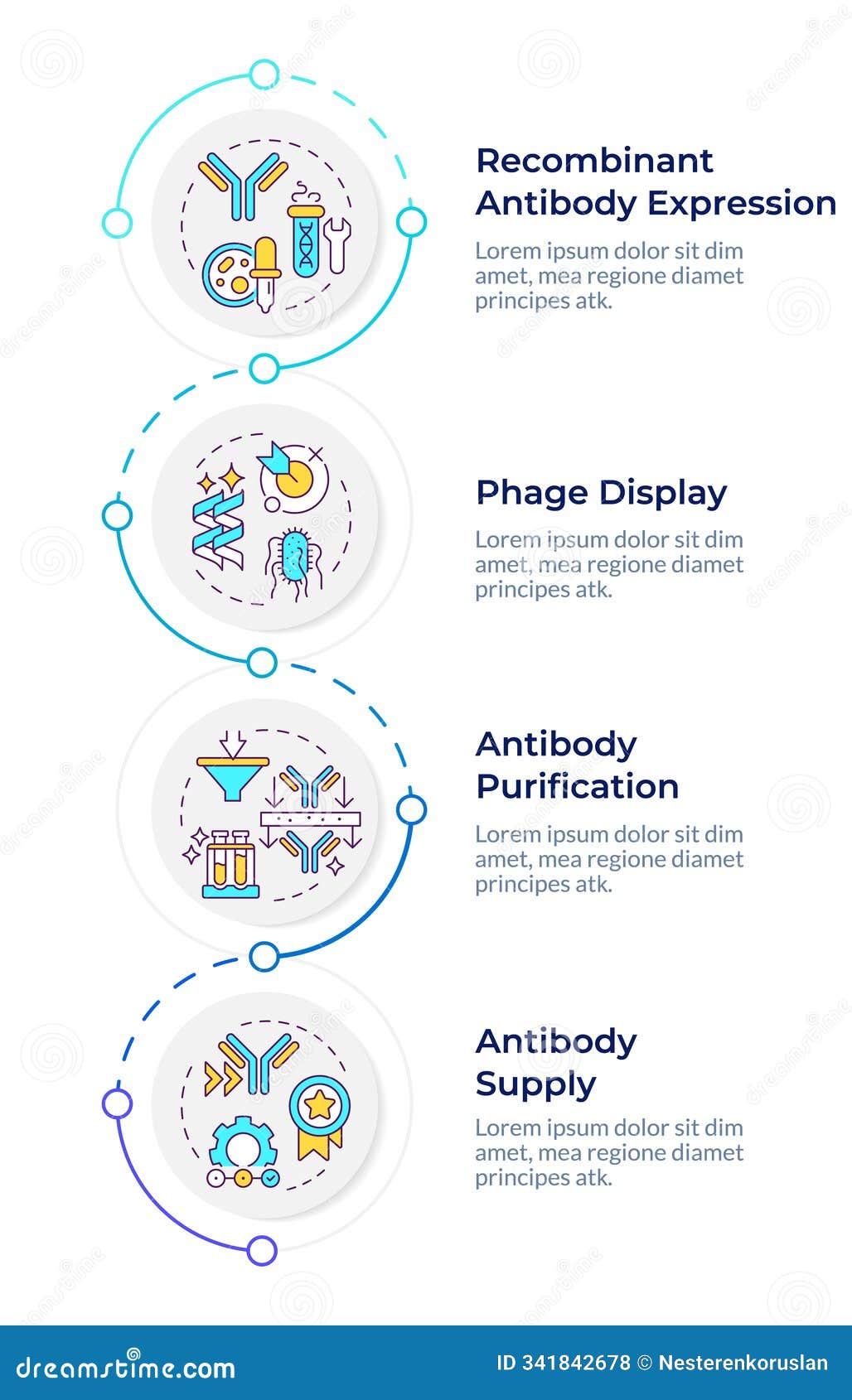 Recombinant Antibody Expression

Lorem ipsum dolor sit dim amet, mea regione diamet principes atk.

Phage Display

Lorem ipsum dolor sit dim amet, mea regione diamet principes atk.

Antibody Purification

Lorem ipsum dolor sit dim amet, mea regione diamet principes atk.

Antibody Supply

Lorem ipsum dolor sit dim amet, mea regione diamet principes atk.

dreamstime.com

ID 341842678 © Nesterenkoruslan