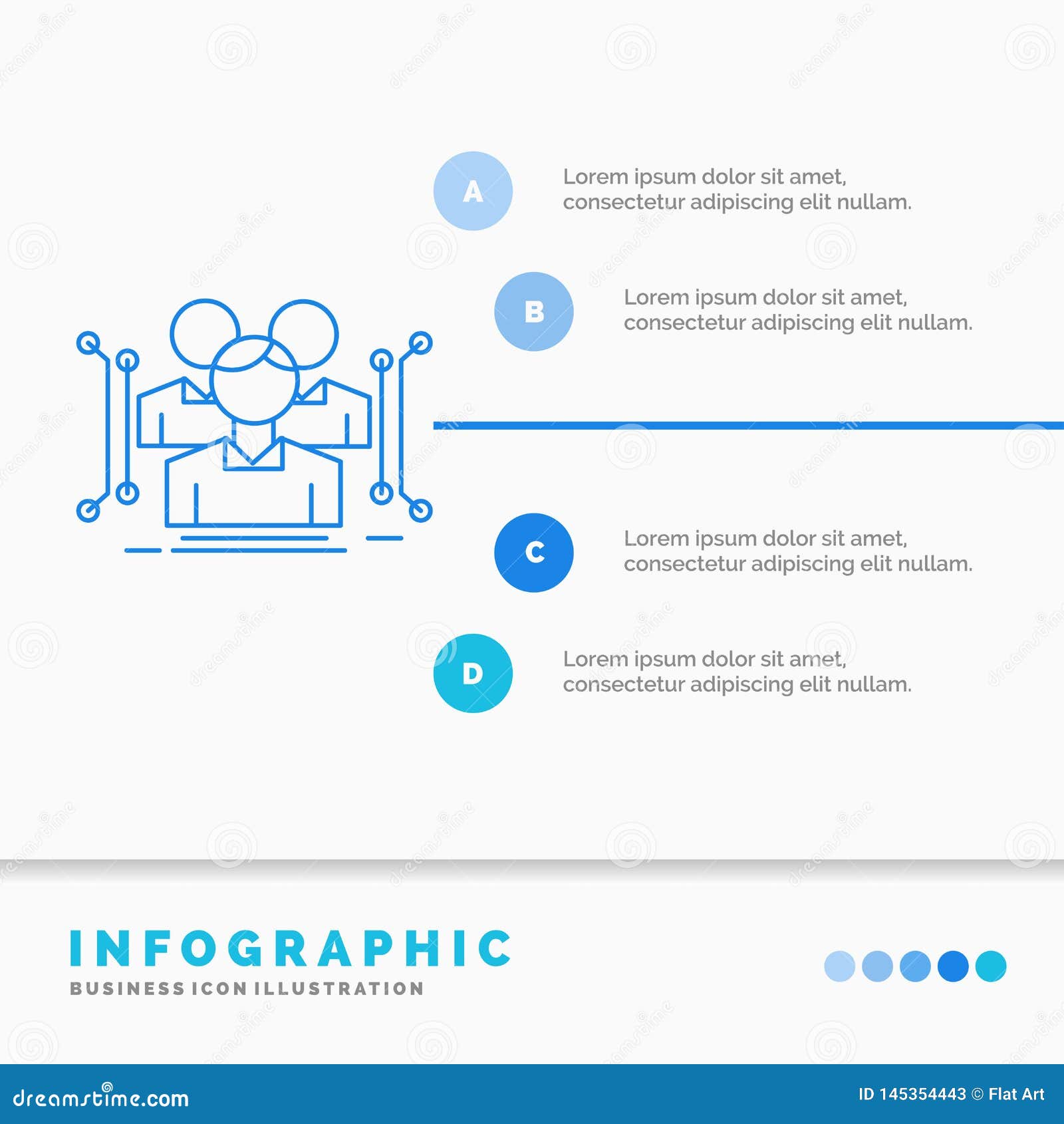 A

Lorem ipsum dolor sit amet, consectetur adipiscing elit nullam.

B

Lorem ipsum dolor sit amet, consectetur adipiscing elit nullam.

C

Lorem ipsum dolor sit amet, consectetur adipiscing elit nullam.

D

Lorem ipsum dolor sit amet, consectetur adipiscing elit nullam.

INFOGRAPHIC
BUSINESS ICON ILLUSTRATION

dreamstime.com

ID 145354443 © Flat Art