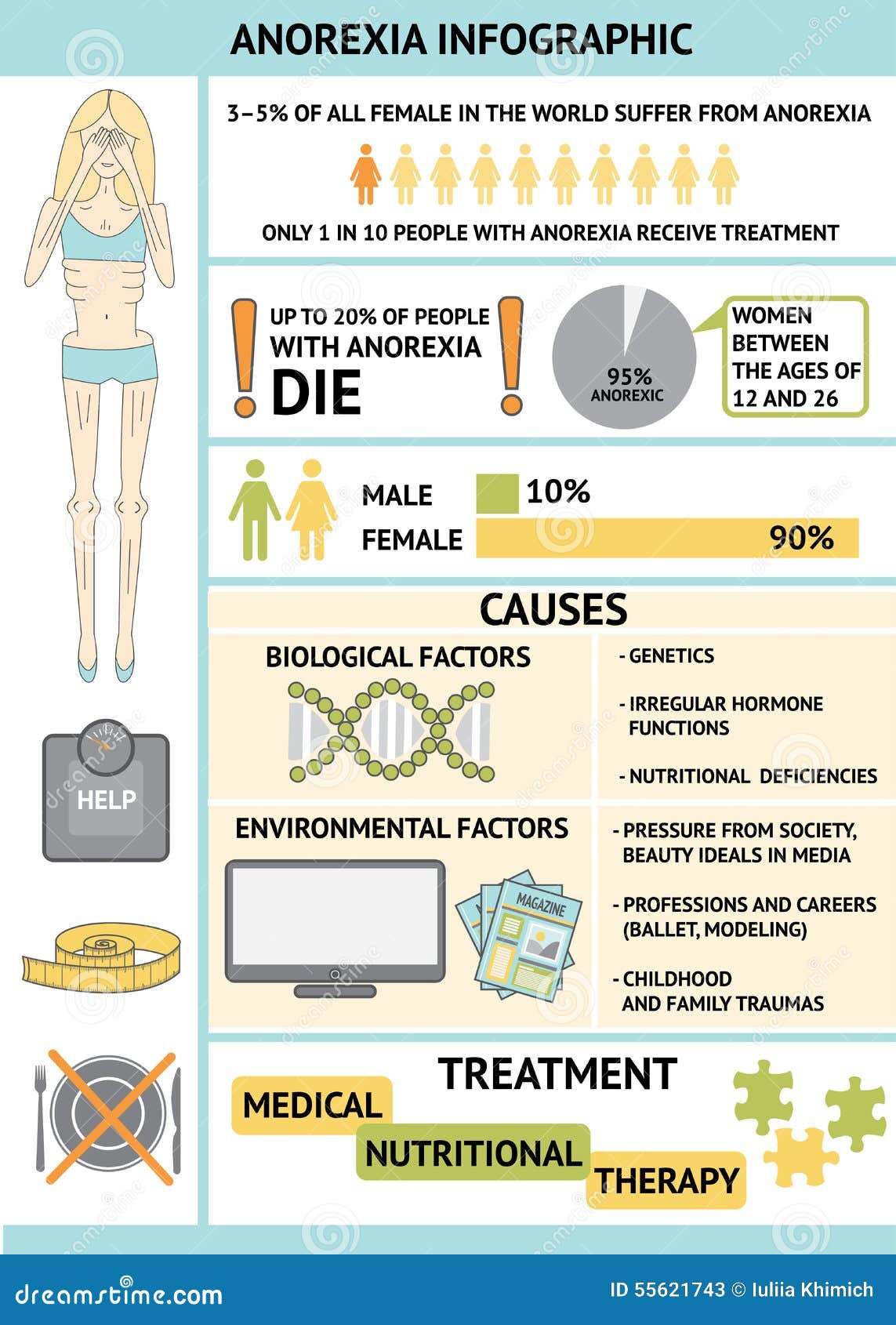 ANOREXIA INFOGRAPHIC

3–5% OF ALL FEMALE IN THE WORLD SUFFER FROM ANOREXIA

ONLY 1 IN 10 PEOPLE WITH ANOREXIA RECEIVE TREATMENT

UP TO 20% OF PEOPLE WITH ANOREXIA DIE

95% ANOREXIC

WOMEN BETWEEN THE AGES OF 12 AND 26

MALE 10%
FEMALE 90%

CAUSES

BIOLOGICAL FACTORS

- GENETICS
- IRREGULAR HORMONE FUNCTIONS
- NUTRITIONAL DEFICIENCIES

ENVIRONMENTAL FACTORS

MAGAZINE

- PRESSURE FROM SOCIETY, BEAUTY IDEALS IN MEDIA
- PROFESSIONS AND CAREERS (BALLET, MODELING)
- CHILDHOOD AND FAMILY TRAUMAS

HELP

TREATMENT

MEDICAL
NUTRITIONAL
THERAPY

dreamstime.com

ID 55621743 © Iuliia Khimich