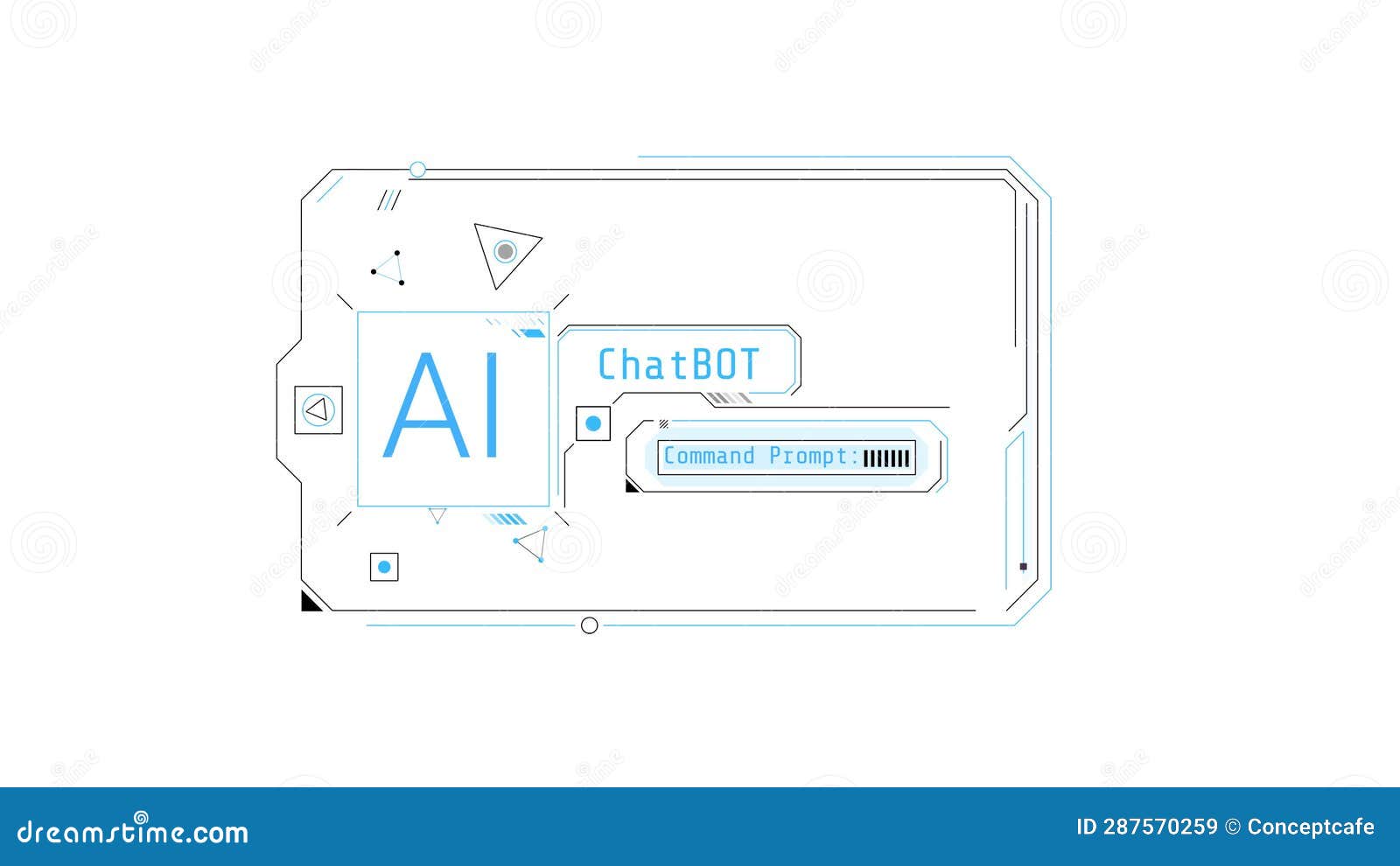 AI

ChatBOT

Command Prompt:

dreamstime.com

ID 287570259 © Conceptcafe