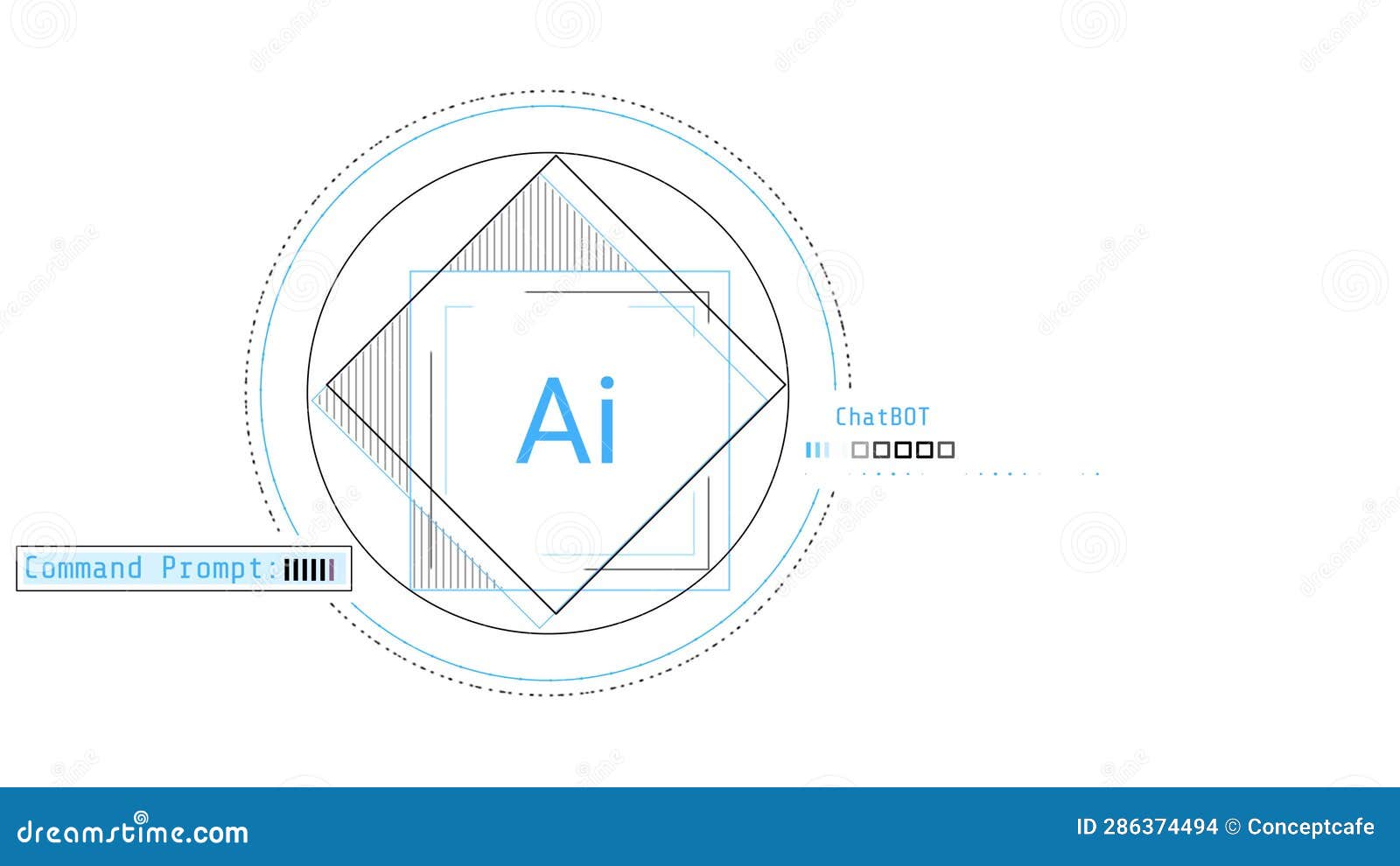 Ai

ChatBOT

Command Prompt:

dreamstime.com

ID 286374494 © Conceptcafe