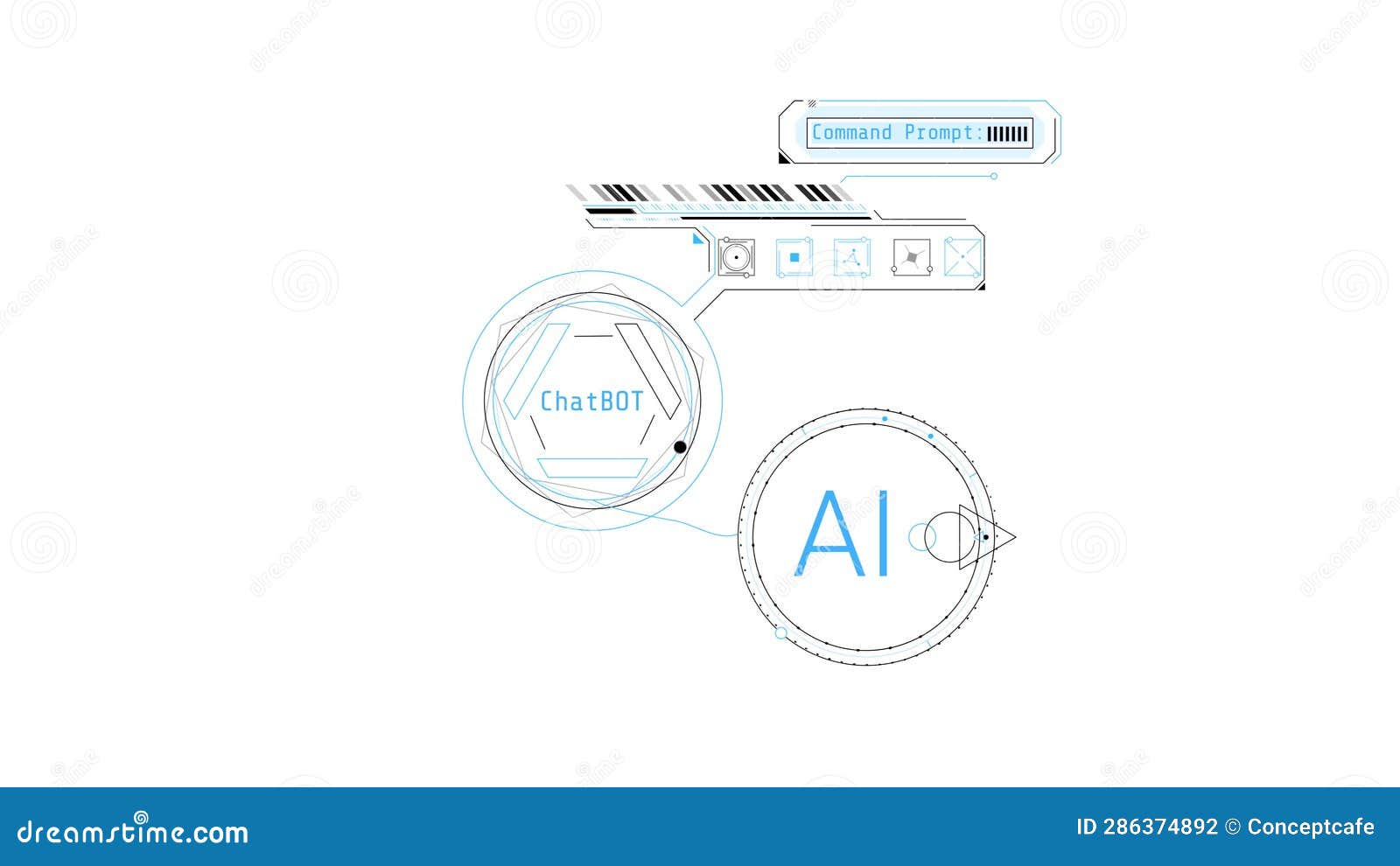 Command Prompt:

ChatBOT

AI

dreamstime.com

ID 286374892 © Conceptcafe